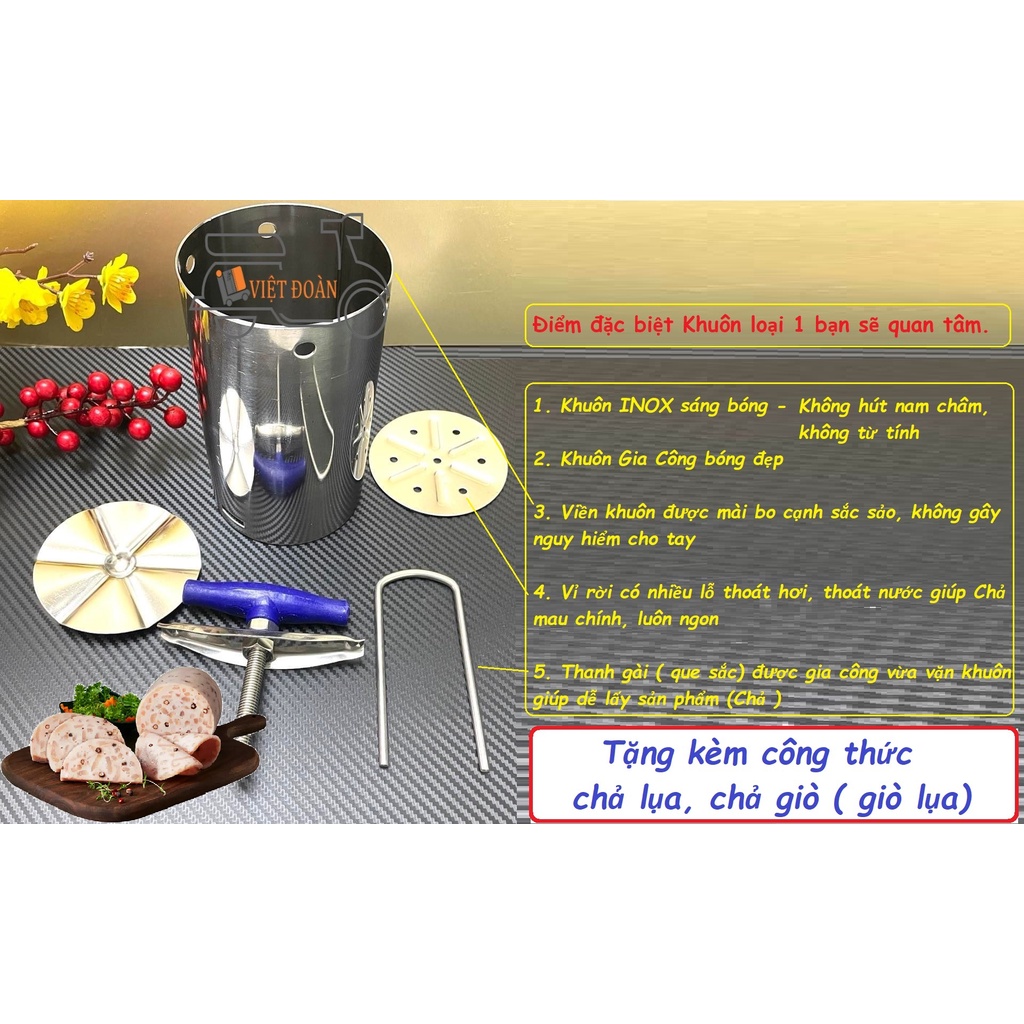 VIỆT ĐOÀN

Điểm đặc biệt Khuôn loại 1 bạn sẽ quan tâm.

1. Khuôn INOX sáng bóng - Không hút nam châm, không từ tính

2. Khuôn Gia Công bóng đẹp

3. Viền khuôn được mài bo cạnh sắc sảo, không gây nguy hiểm cho tay

4. Vỉ rời có nhiều lỗ thoát hơi, thoát nước giúp Chả mau chính, luôn ngon

5. Thanh gài ( que sắc) được gia công vừa vặn khuôn giúp dễ lấy sản phẩm (Chả )

Tặng kèm công thức chả lụa, chả giò ( giò lụa)