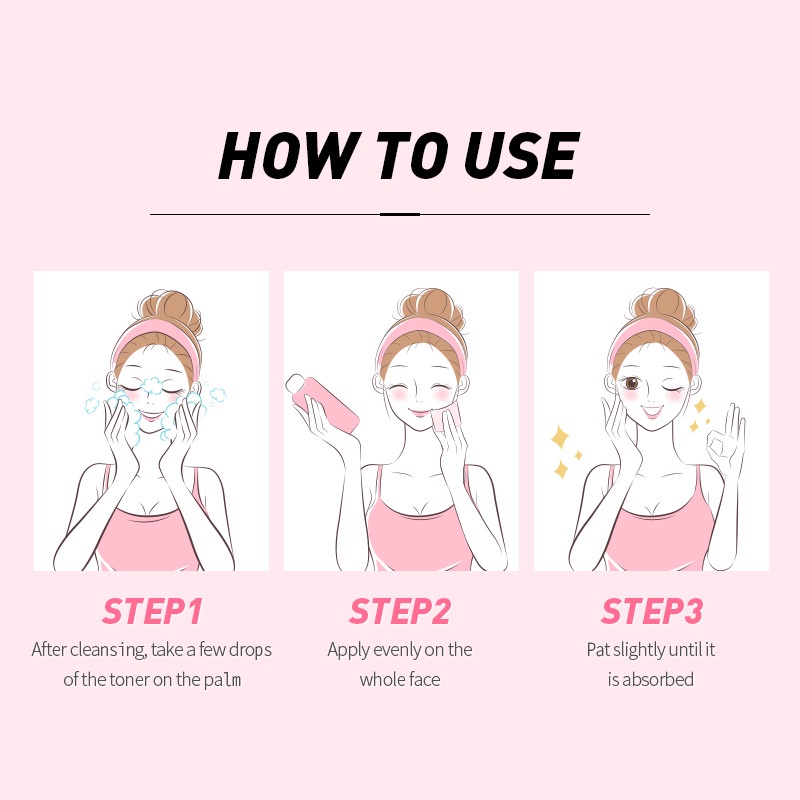 HOW TO USE

STEP1
After cleansing, take a few drops of the toner on the palm

STEP2
Apply evenly on the whole face

STEP3
Pat slightly until it is absorbed