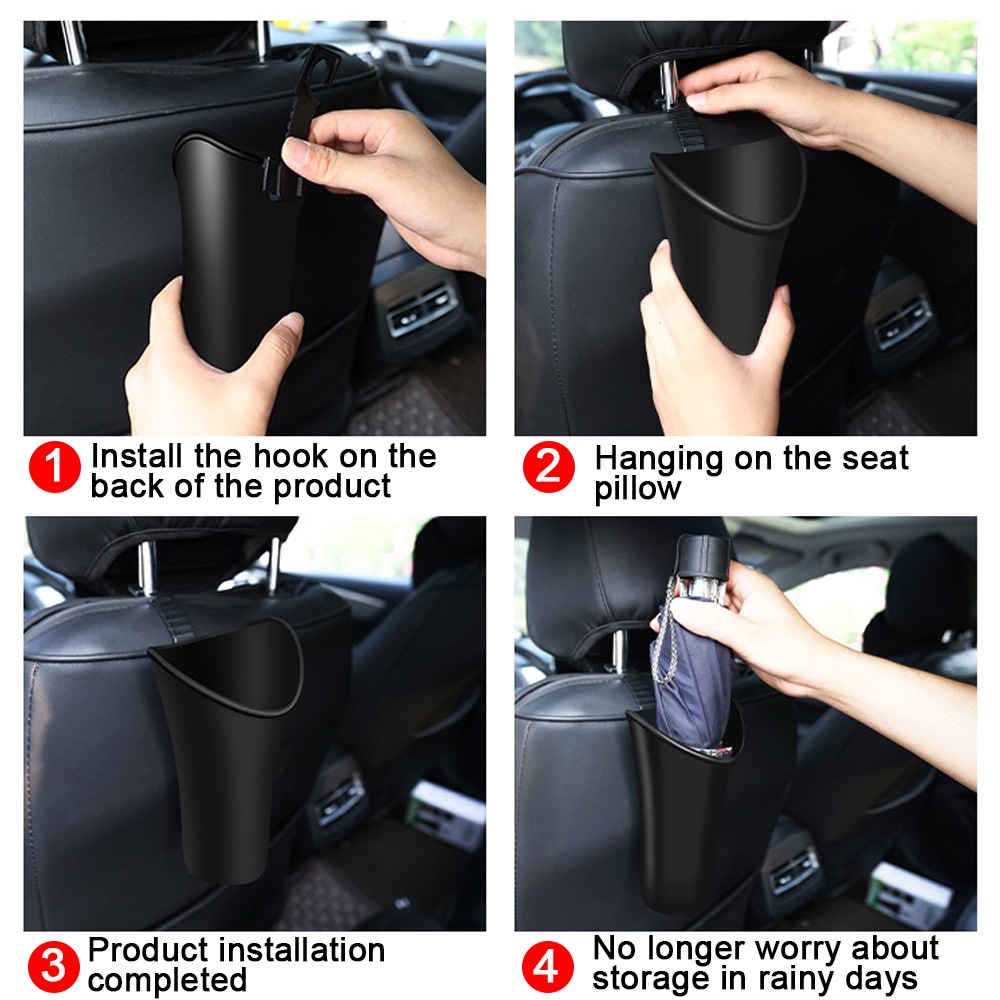 1 Install the hook on the back of the product

2 Hanging on the seat pillow

3 Product installation completed

4 No longer worry about storage in rainy days