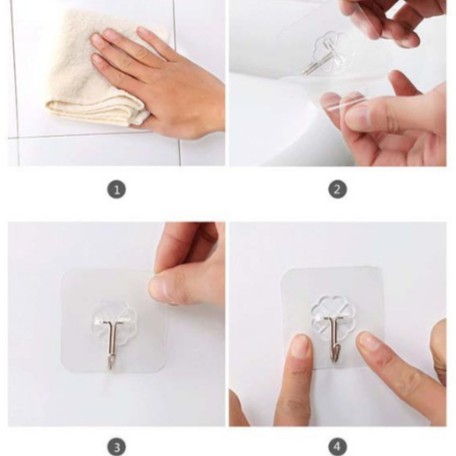 1

2

3

4