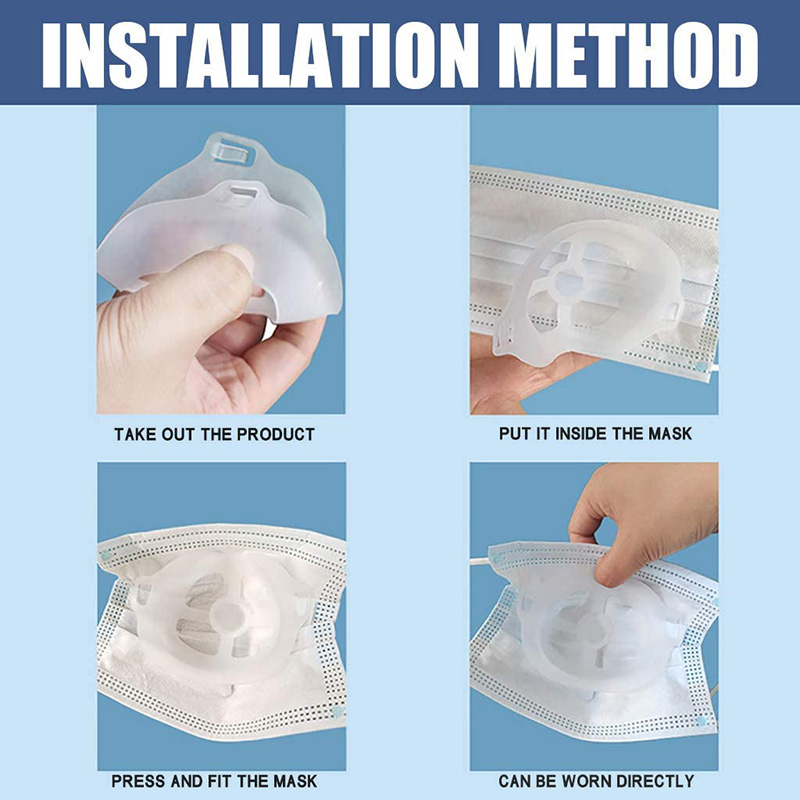 INSTALLATION METHOD

TAKE OUT THE PRODUCT

PUT IT INSIDE THE MASK

PRESS AND FIT THE MASK

CAN BE WORN DIRECTLY