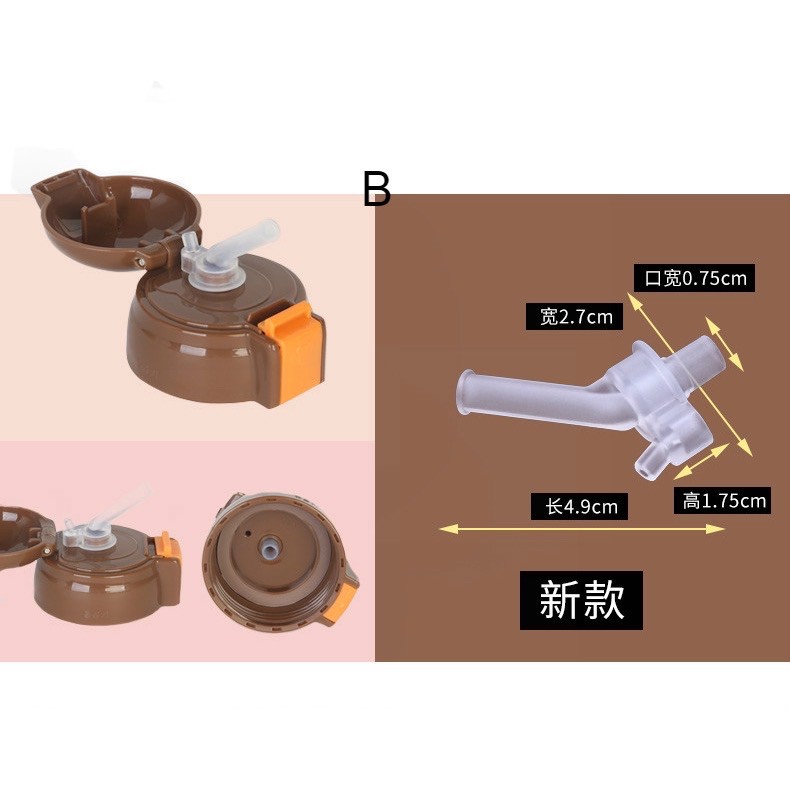 B

口宽0.75cm

宽2.7cm

长4.9cm

高1.75cm

新款