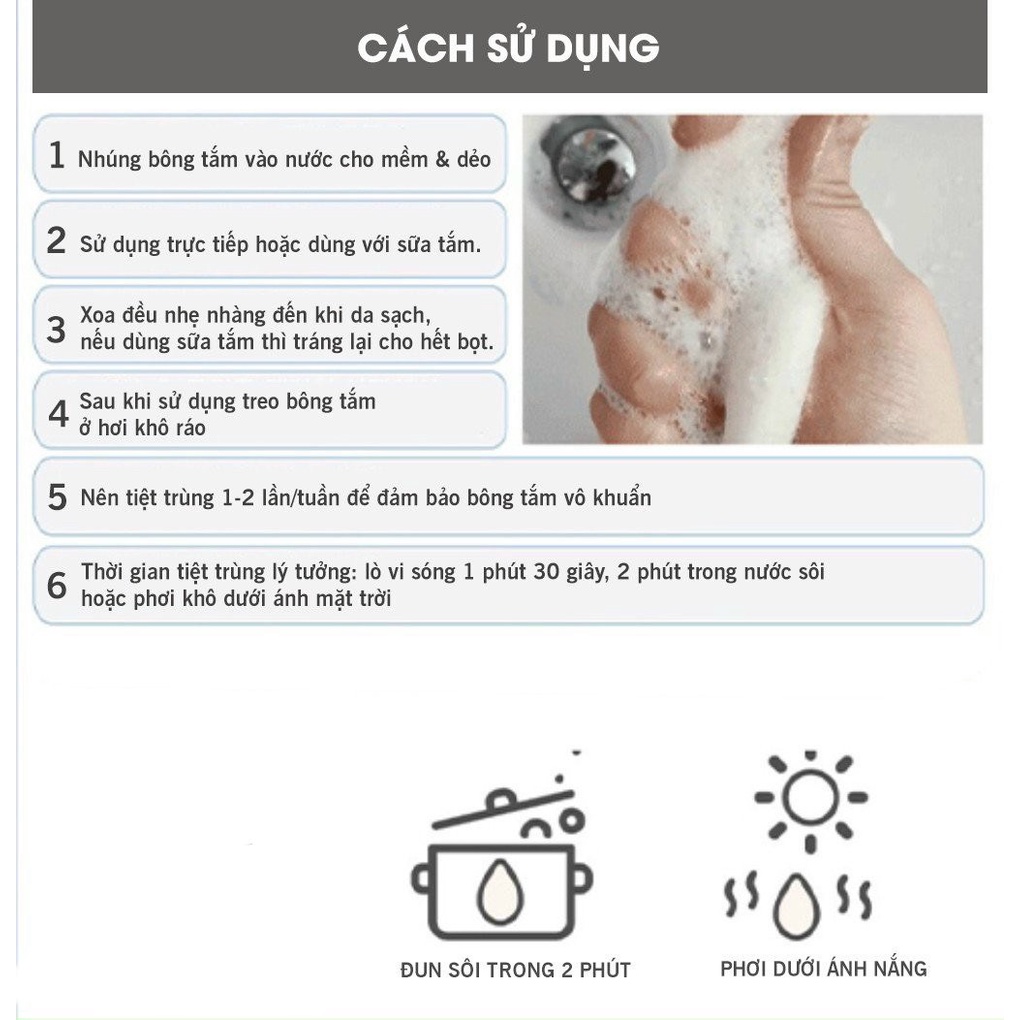 CÁCH SỬ DỤNG

1 Nhúng bông tắm vào nước cho mềm & dẻo

2 Sử dụng trực tiếp hoặc dùng với sữa tắm.

3 Xoa đều nhẹ nhàng đến khi da sạch, nếu dùng sữa tắm thì tráng lại cho hết bọt.

4 Sau khi sử dụng treo bông tắm ở hơi khô ráo

5 Nên tiệt trùng 1-2 lần/tuần để đảm bảo bông tắm vô khuẩn

6 Thời gian tiệt trùng lý tưởng: lò vi sóng 1 phút 30 giây, 2 phút trong nước sôi hoặc phơi khô dưới ánh mặt trời

ĐUN SÔI TRONG 2 PHÚT

PHƠI DƯỚI ÁNH NẮNG