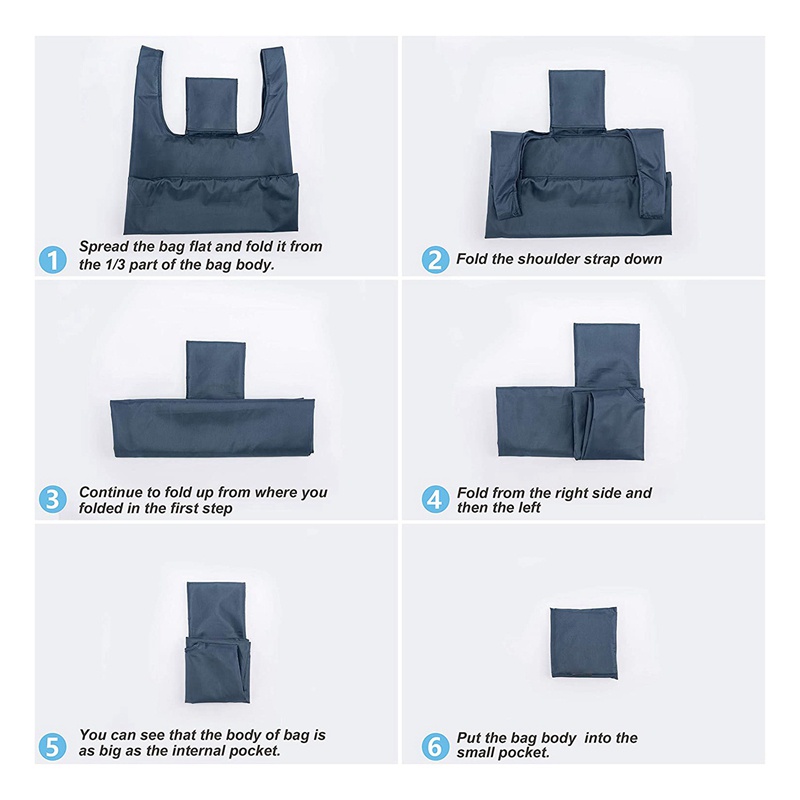 1 Spread the bag flat and fold it from the 1/3 part of the bag body.

2 Fold the shoulder strap down

3 Continue to fold up from where you folded in the first step

4 Fold from the right side and then the left

5 You can see that the body of bag is as big as the internal pocket.

6 Put the bag body into the small pocket.