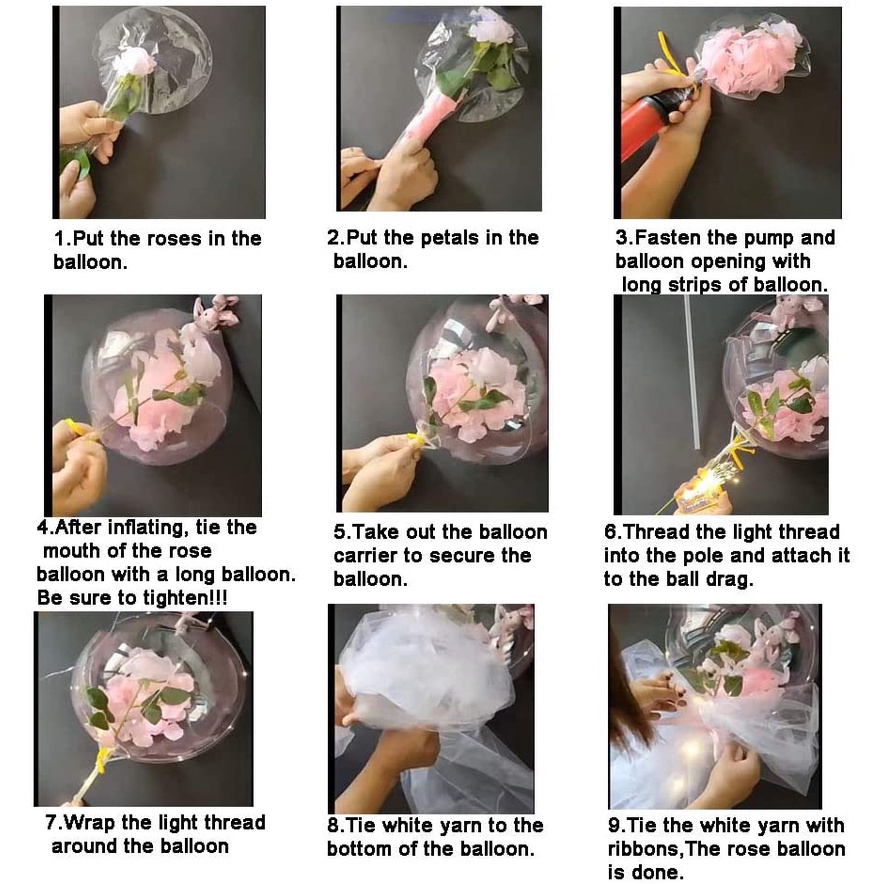 1.Put the roses in the balloon.

2.Put the petals in the balloon.

3.Fasten the pump and balloon opening with long strips of balloon.

4.After inflating, tie the mouth of the rose balloon with a long balloon. Be sure to tighten!!!

5.Take out the balloon carrier to secure the balloon.

6.Thread the light thread into the pole and attach it to the ball drag.

7.Wrap the light thread around the balloon

8.Tie white yarn to the bottom of the balloon.

9.Tie the white yarn with ribbons,The rose balloon is done.