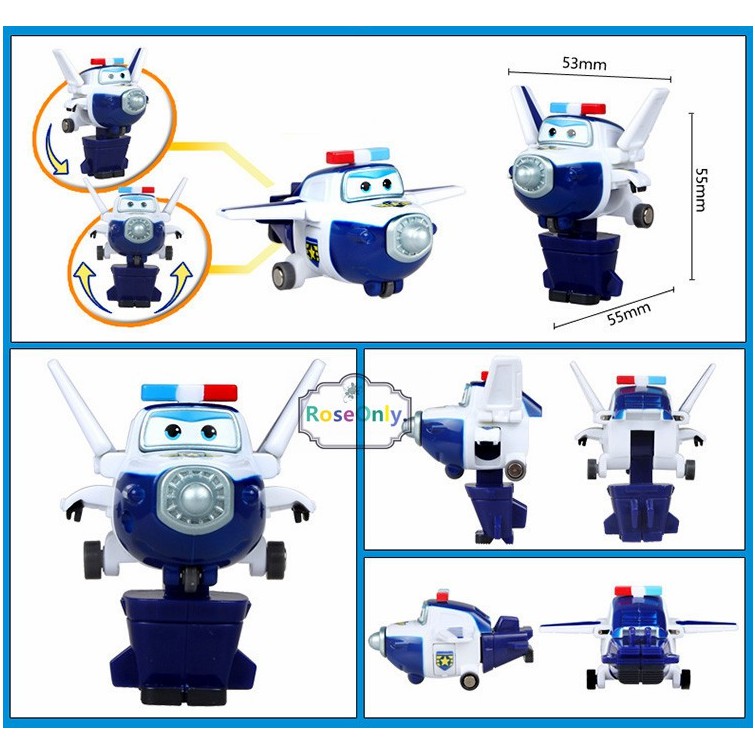 53mm

55mm

55mm

RoseOnly