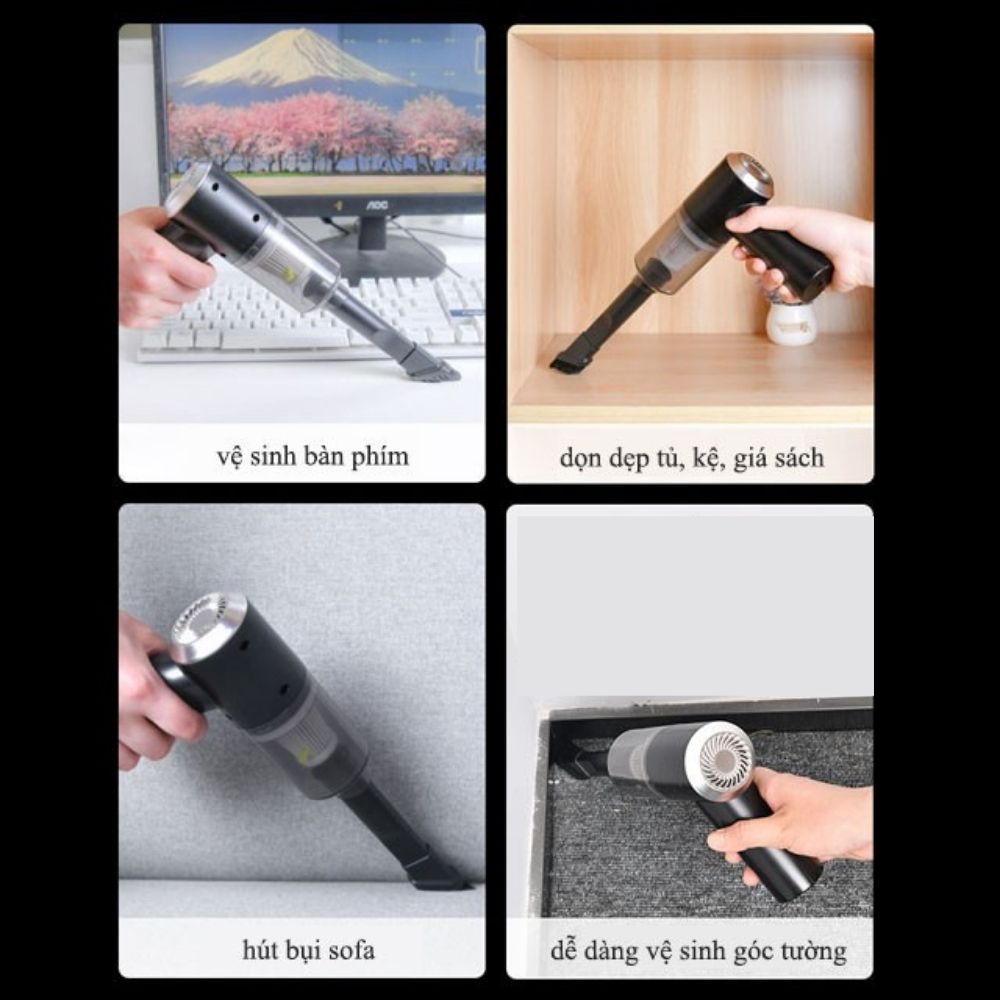 AOC

vệ sinh bàn phím

dọn dẹp tủ, kệ, giá sách

hút bụi sofa

dễ dàng vệ sinh góc tường