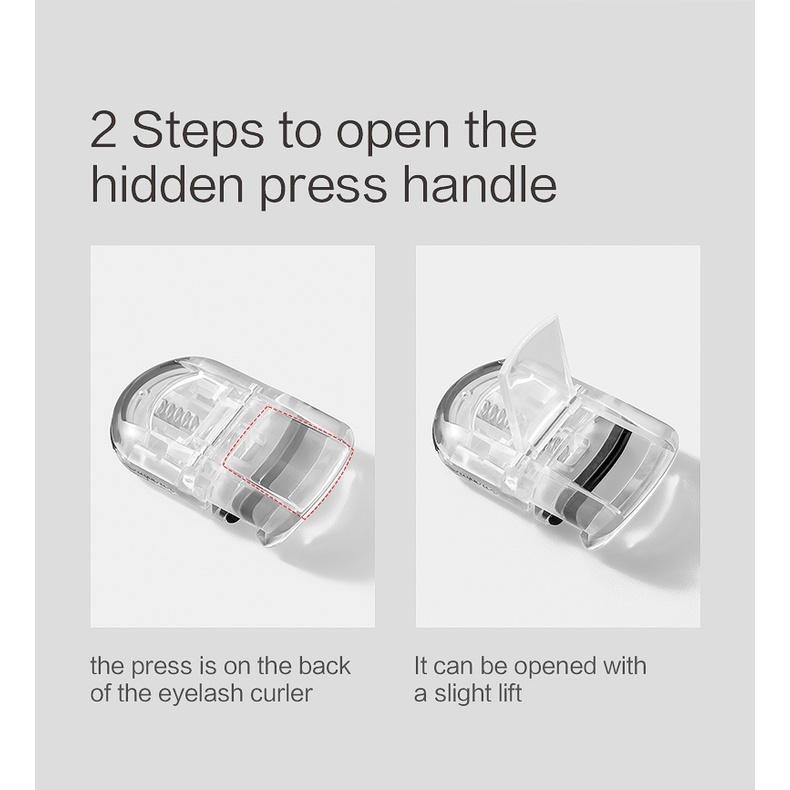 2 Steps to open the hidden press handle

the press is on the back of the eyelash curler

It can be opened with a slight lift