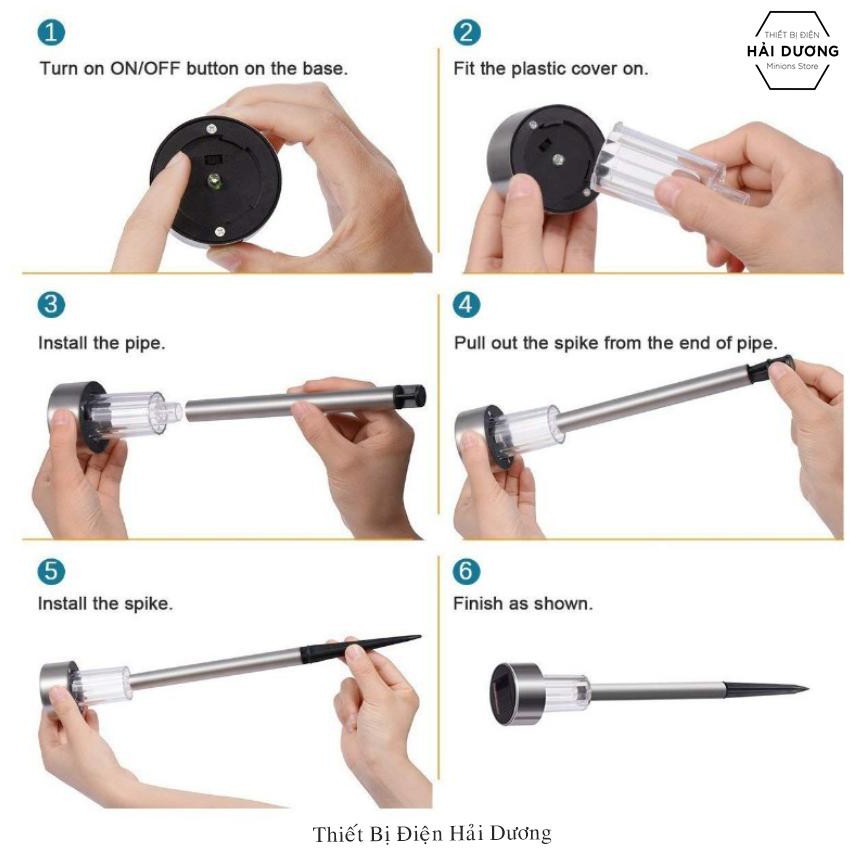 1
Turn on ON/OFF button on the base.

2
Fit the plastic cover on.

THIẾT BỊ ĐIỆN
HẢI DƯƠNG
Minions Store

3
Install the pipe.

4
Pull out the spike from the end of pipe.

5
Install the spike.

6
Finish as shown.

Thiết Bị Điện Hải Dương