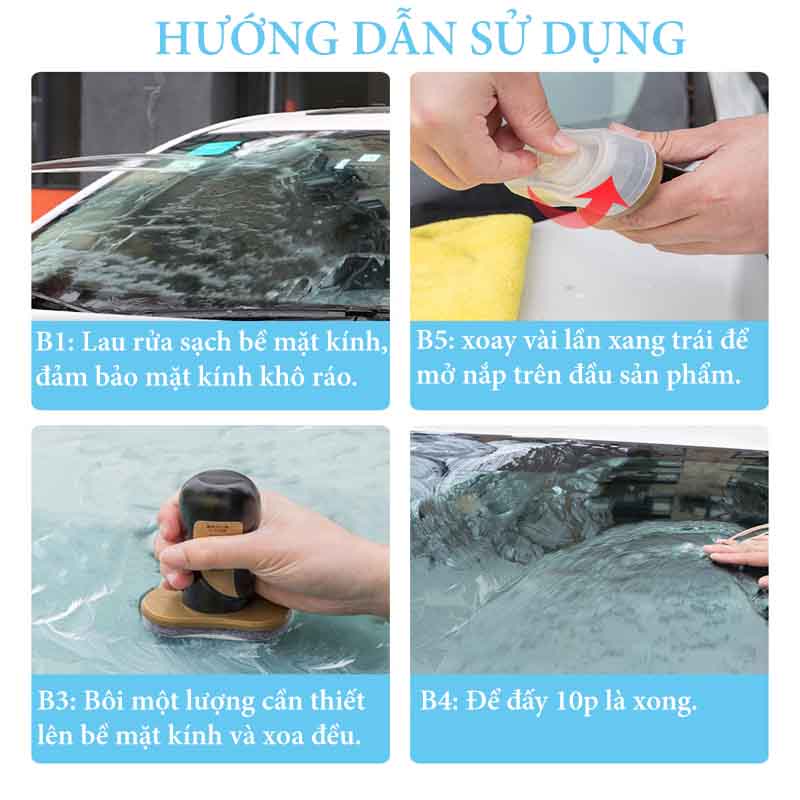 HƯỚNG DẪN SỬ DỤNG

B1: Lau rửa sạch bề mặt kính, đảm bảo mặt kính khô ráo.

B5: xoay vài lần xang trái để mở nắp trên đầu sản phẩm.

B3: Bôi một lượng cần thiết lên bề mặt kính và xoa đều.

B4: Để đấy 10p là xong.