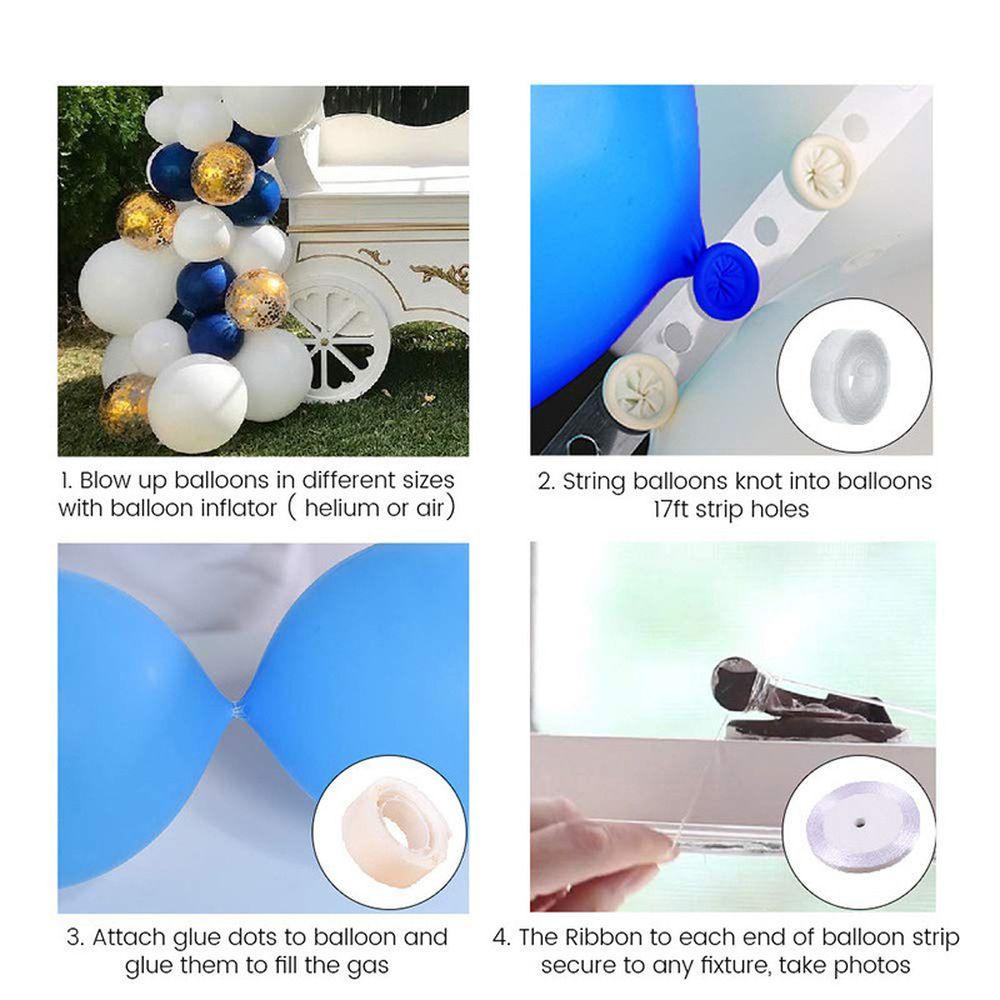 1. Blow up balloons in different sizes with balloon inflator ( helium or air)

2. String balloons knot into balloons 17ft strip holes

3. Attach glue dots to balloon and glue them to fill the gas

4. The Ribbon to each end of balloon strip secure to any fixture, take photos