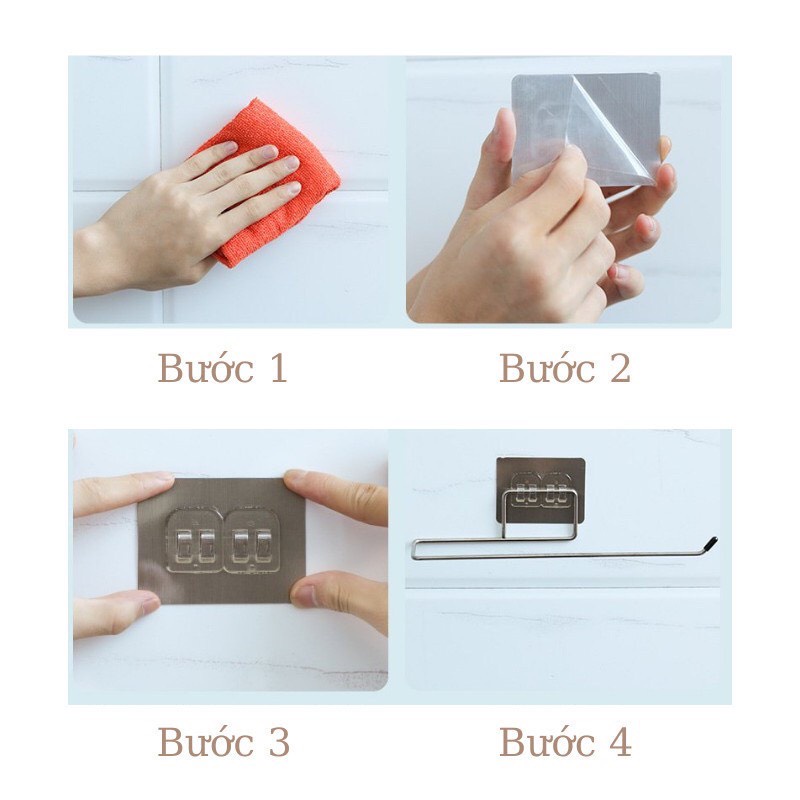 Bước 1

Bước 2

Bước 3

Bước 4