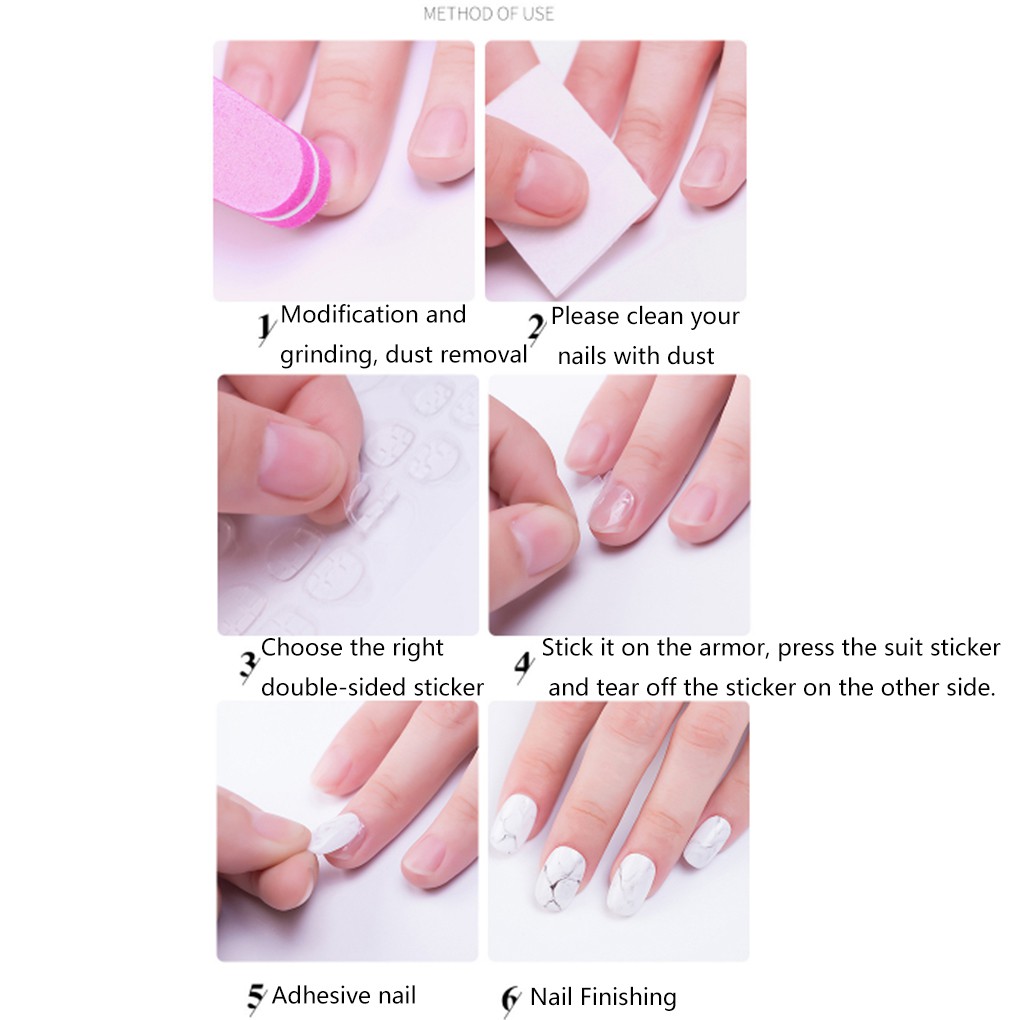 METHOD OF USE

1 Modification and grinding, dust removal

2 Please clean your nails with dust

3 Choose the right double-sided sticker

4 Stick it on the armor, press the suit sticker and tear off the sticker on the other side.

5 Adhesive nail

6 Nail Finishing