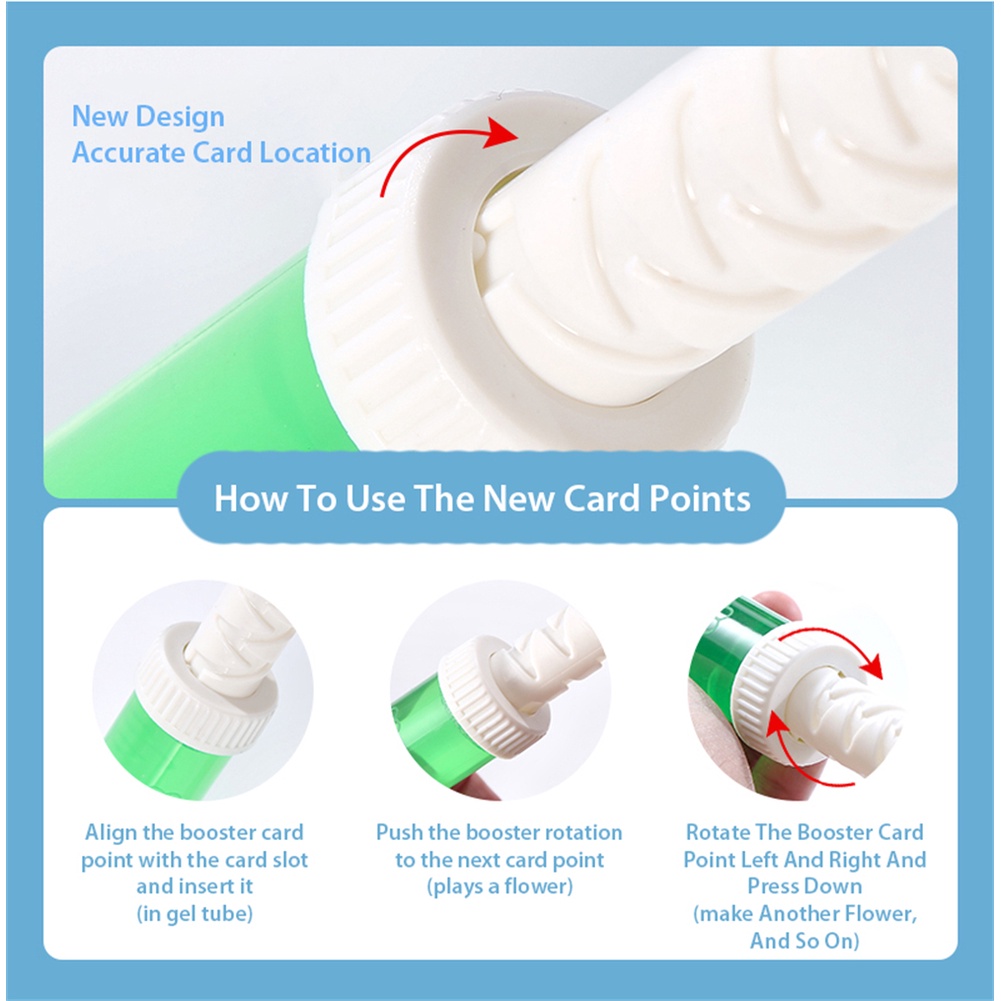 New Design
Accurate Card Location

How To Use The New Card Points

Align the booster card point with the card slot and insert it (in gel tube)

Push the booster rotation to the next card point (plays a flower)

Rotate The Booster Card Point Left And Right And Press Down (make Another Flower, And So On)