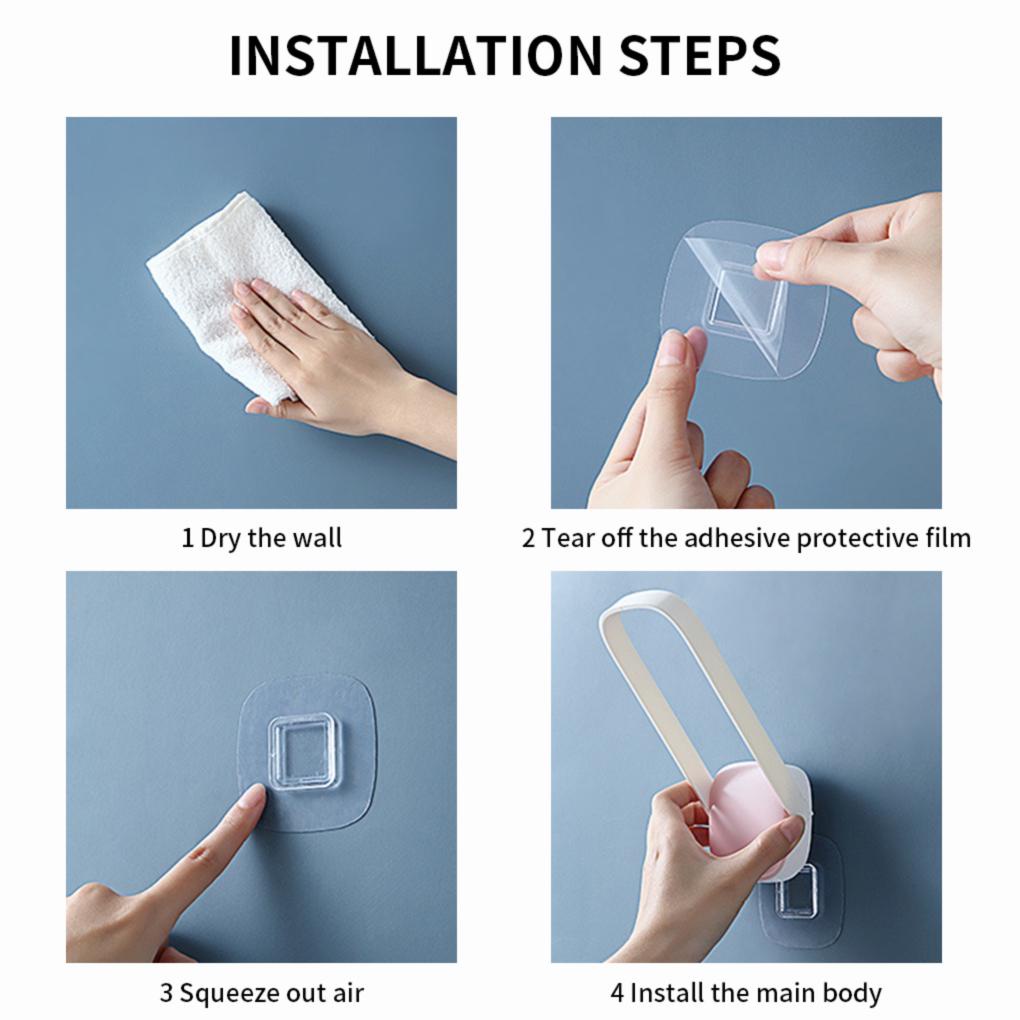 INSTALLATION STEPS

1 Dry the wall

2 Tear off the adhesive protective film

3 Squeeze out air

4 Install the main body