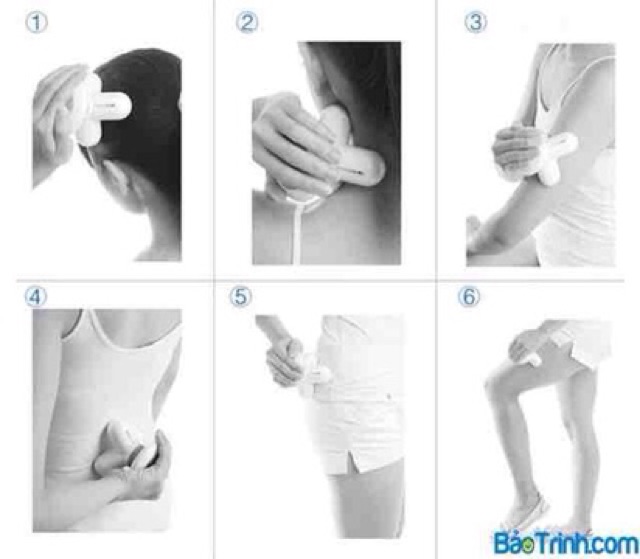 ①
②
③
④
⑤
⑥
BảoTrinh.com