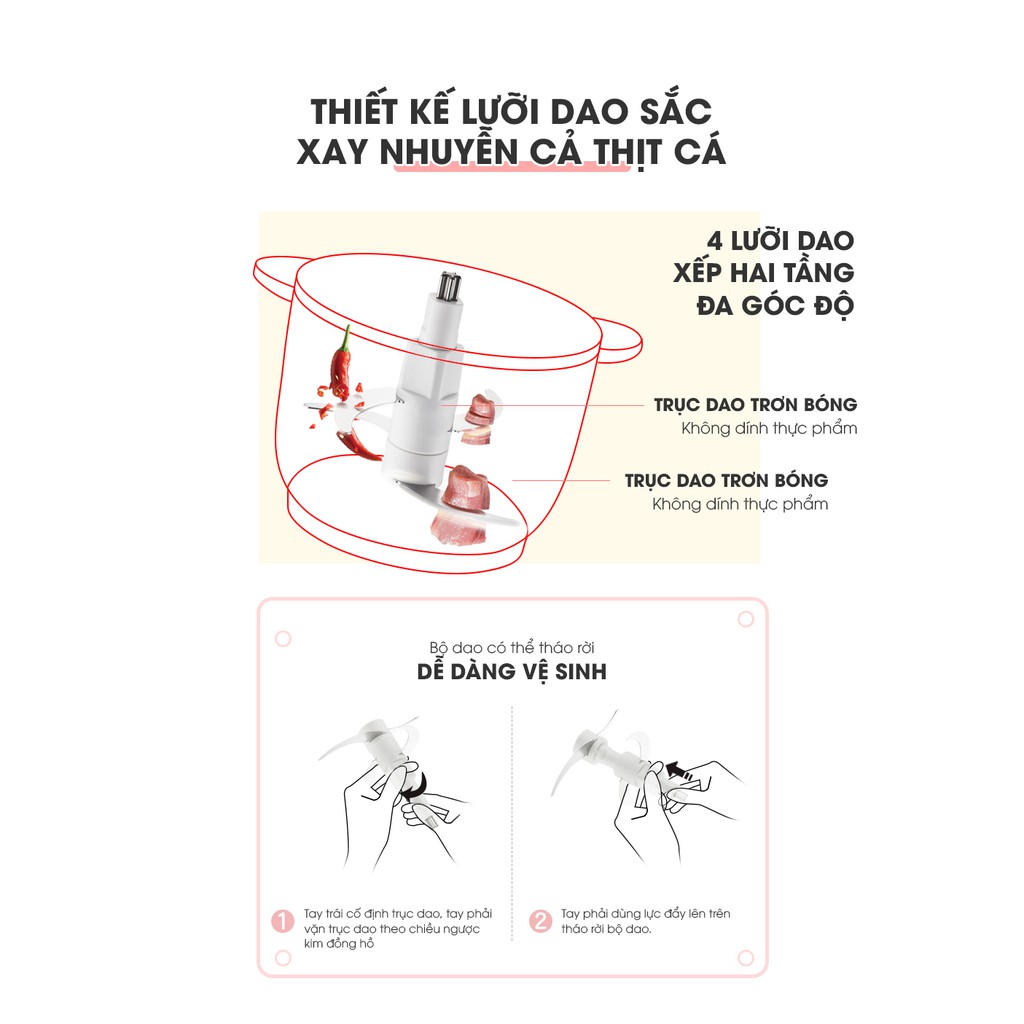 THIẾT KẾ LƯỠI DAO SẮC
XAY NHUYỄN CẢ THỊT CÁ

4 LƯỠI DAO
XẾP HAI TẦNG
ĐA GÓC ĐỘ

TRỤC DAO TRƠN BÓNG
Không dính thực phẩm

TRỤC DAO TRƠN BÓNG
Không dính thực phẩm

Bộ dao có thể tháo rời
DỄ DÀNG VỆ SINH

1 Tay trái cố định trục dao, tay phải vặn trục dao theo chiều ngược kim đồng hồ

2 Tay phải dùng lực đẩy lên trên tháo rời bộ dao.