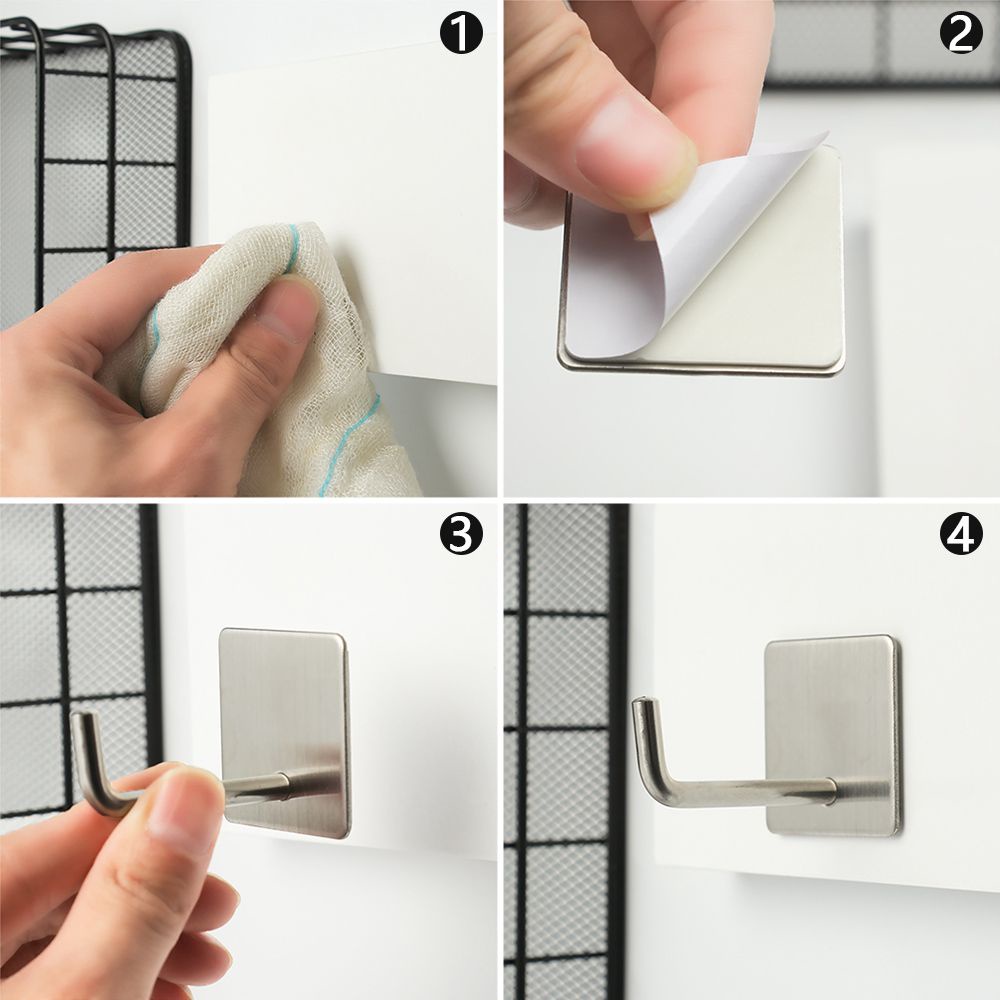 1

2

3

4