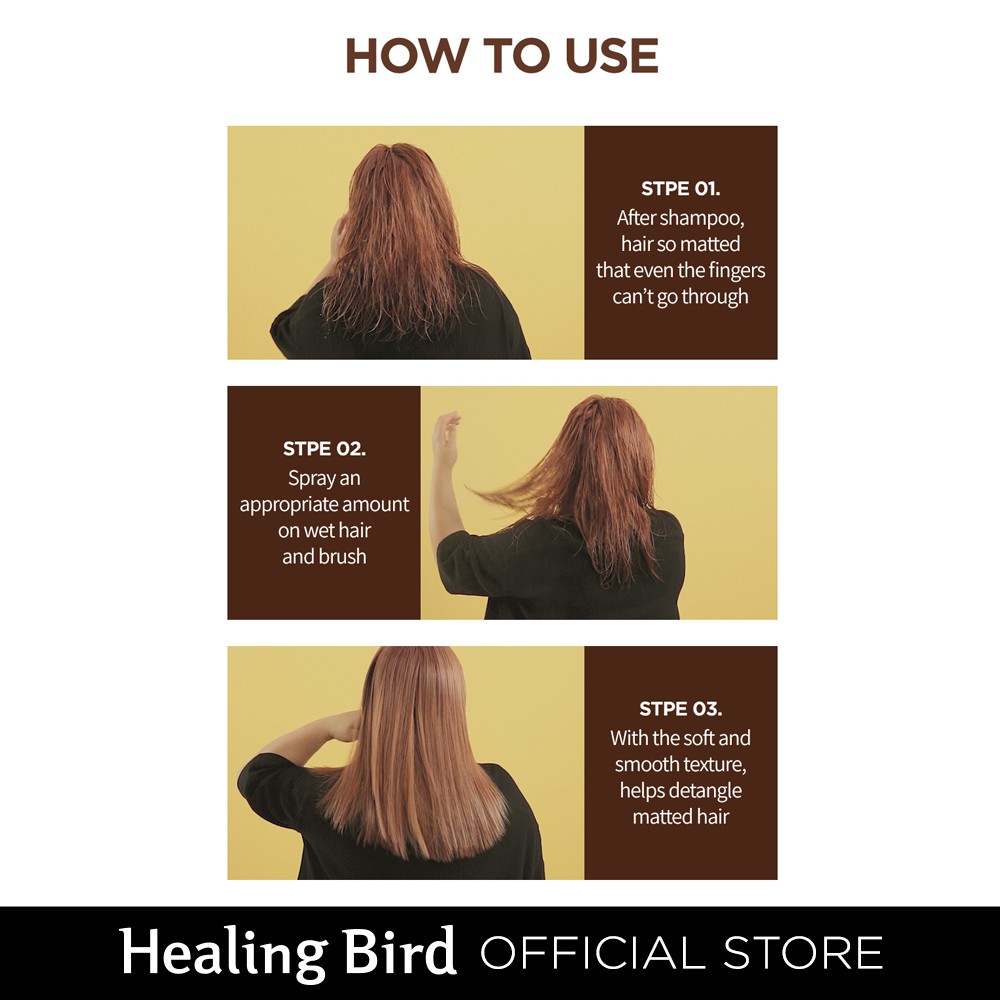 HOW TO USE

STPE 01.
After shampoo, hair so matted that even the fingers can't go through

STPE 02.
Spray an appropriate amount on wet hair and brush

STPE 03.
With the soft and smooth texture, helps detangle matted hair

Healing Bird OFFICIAL STORE