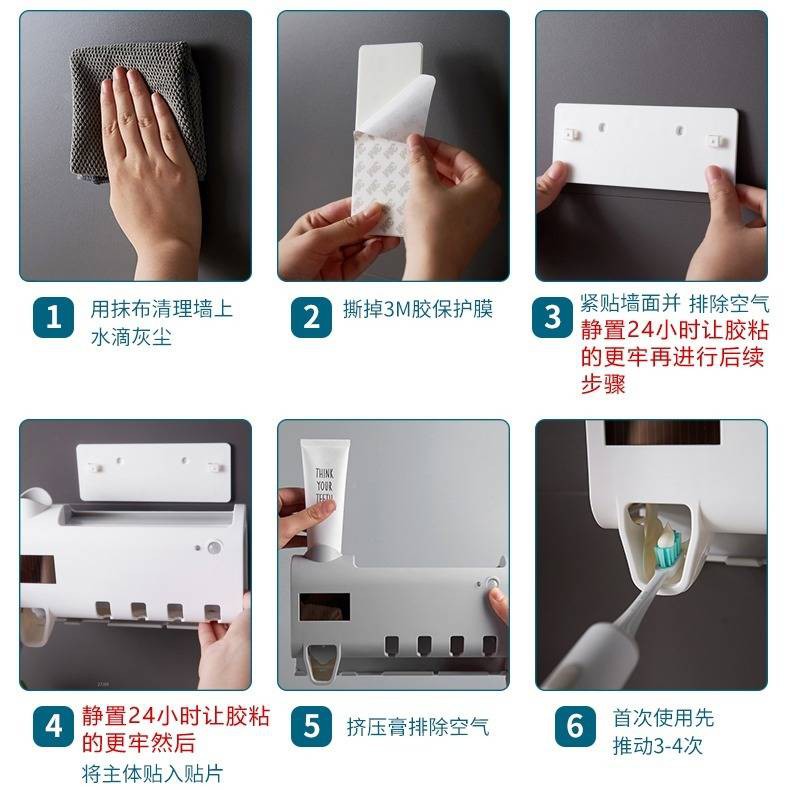 1 用抹布清理墙上水滴灰尘

2 撕掉3M胶保护膜

3 紧贴墙面并 排除空气 静置24小时让胶粘的更牢再进行后续步骤

THINK YOUR TEETH

4 静置24小时让胶粘的更牢然后 将主体贴入贴片

5 挤压膏排除空气

6 首次使用先推动3-4次