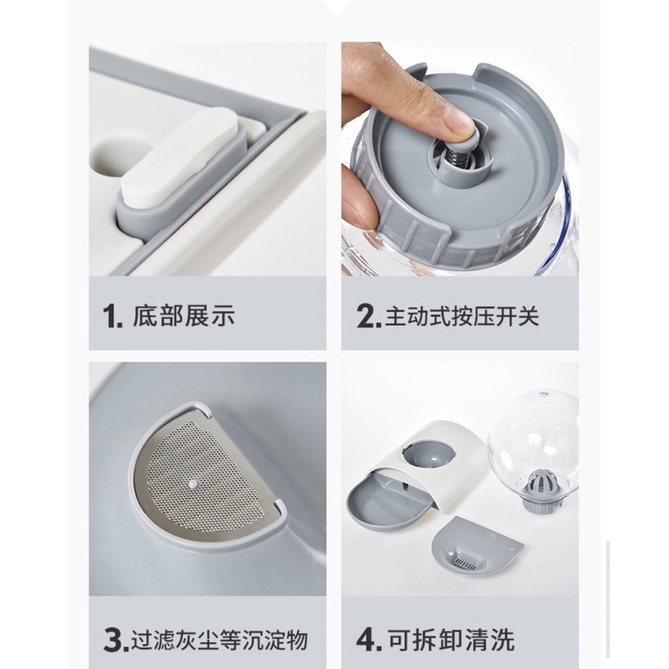 1. 底部展示

2. 主动式按压开关

3. 过滤灰尘等沉淀物

4. 可拆卸清洗