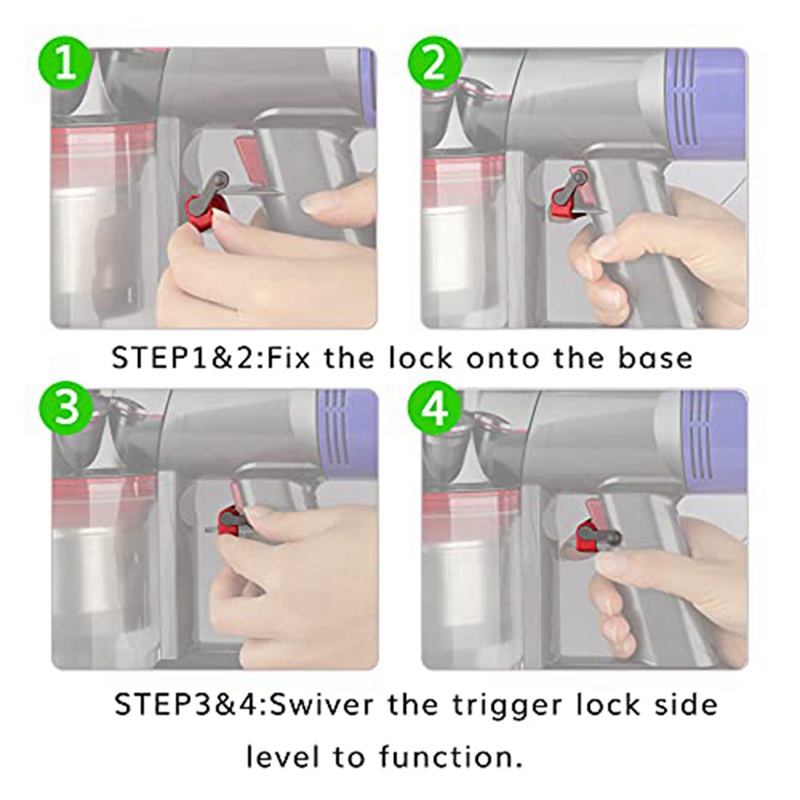 1

2

STEP1&2:Fix the lock onto the base

3

4

STEP3&4:Swiver the trigger lock side level to function.