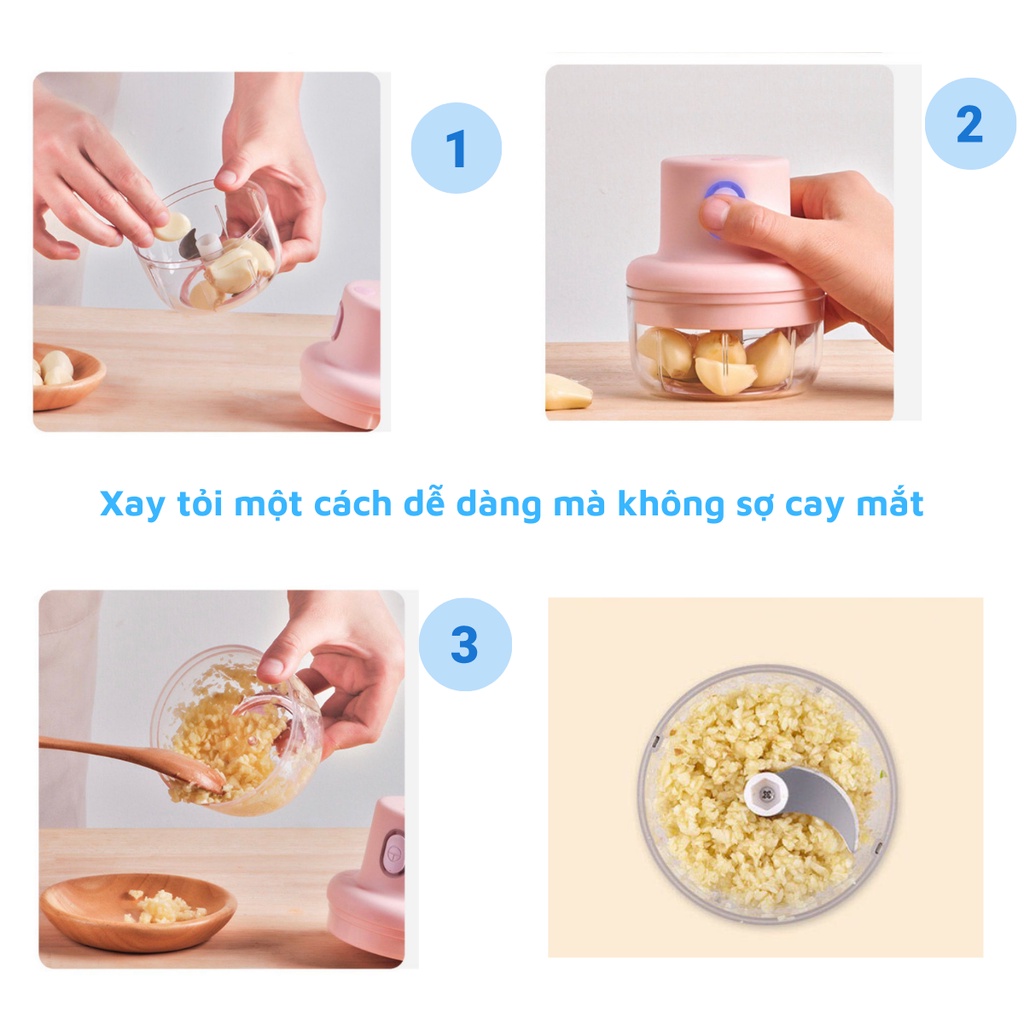 1

2

Xay tỏi một cách dễ dàng mà không sợ cay mắt

3