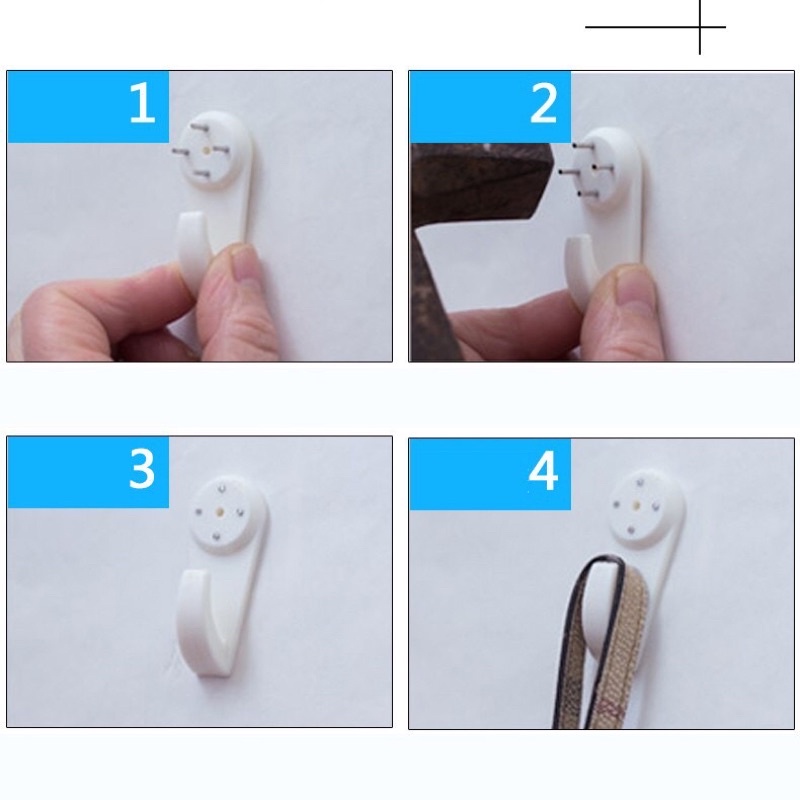 1

2

3

4