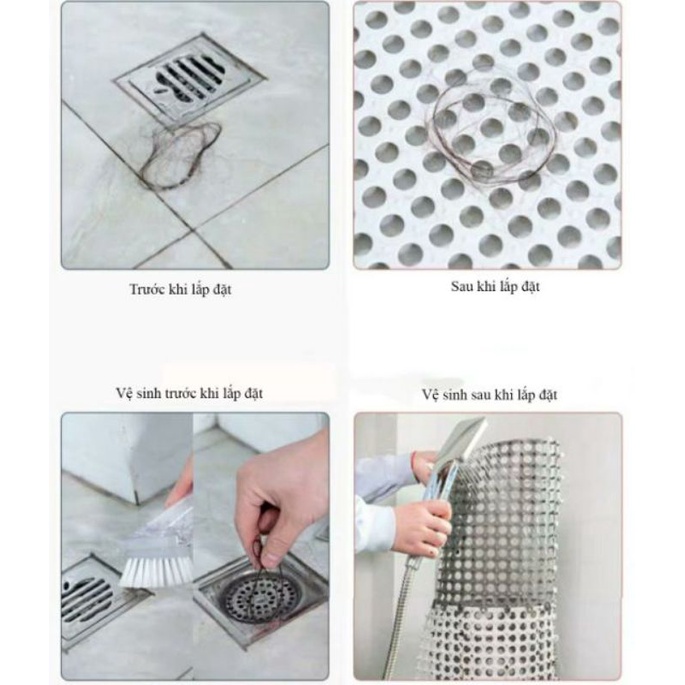 Trước khi lắp đặt

Sau khi lắp đặt

Vệ sinh trước khi lắp đặt

Vệ sinh sau khi lắp đặt