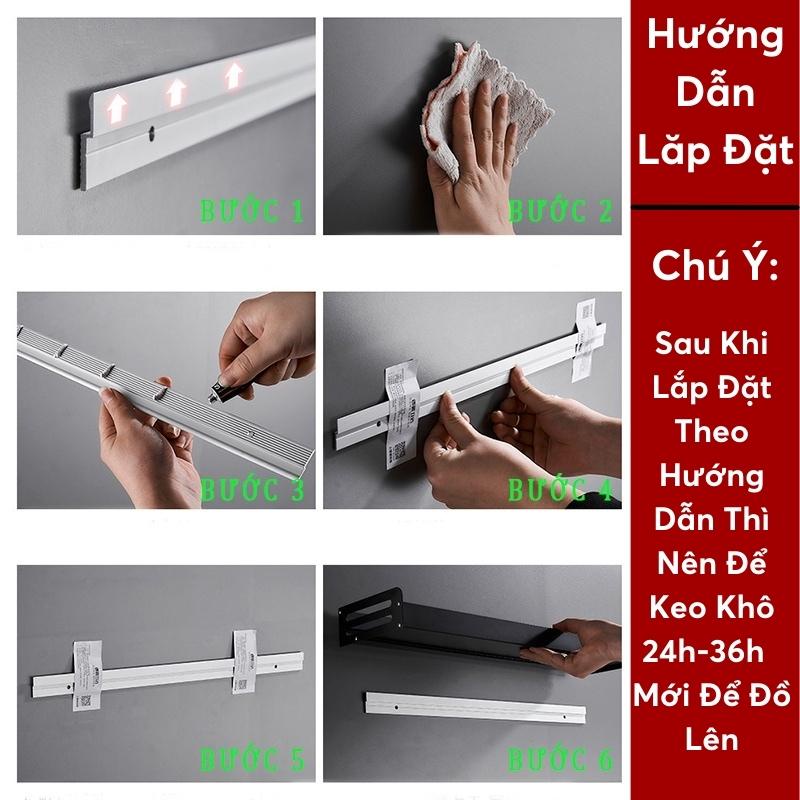 BƯỚC 1

BƯỚC 2

BƯỚC 3

BƯỚC 4

BƯỚC 5

BƯỚC 6

Hướng Dẫn Lăp Đặt

Chú Ý:

Sau Khi Lắp Đặt Theo Hướng Dẫn Thì Nên Để Keo Khô 24h-36h Mới Để Đồ Lên