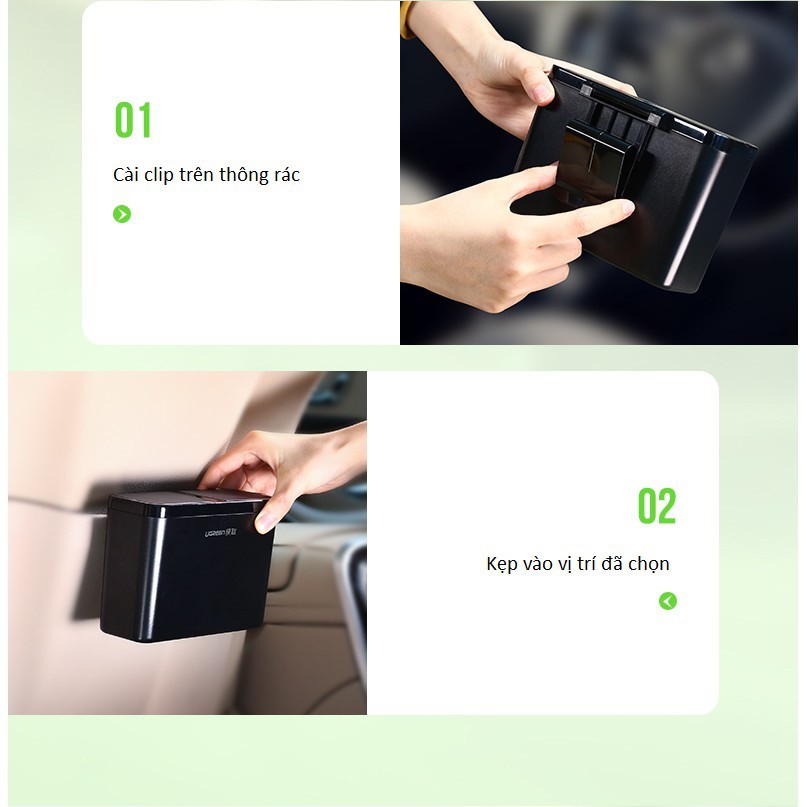 01

Cài clip trên thông rác

UGREEN 绿联

02

Kẹp vào vị trí đã chọn