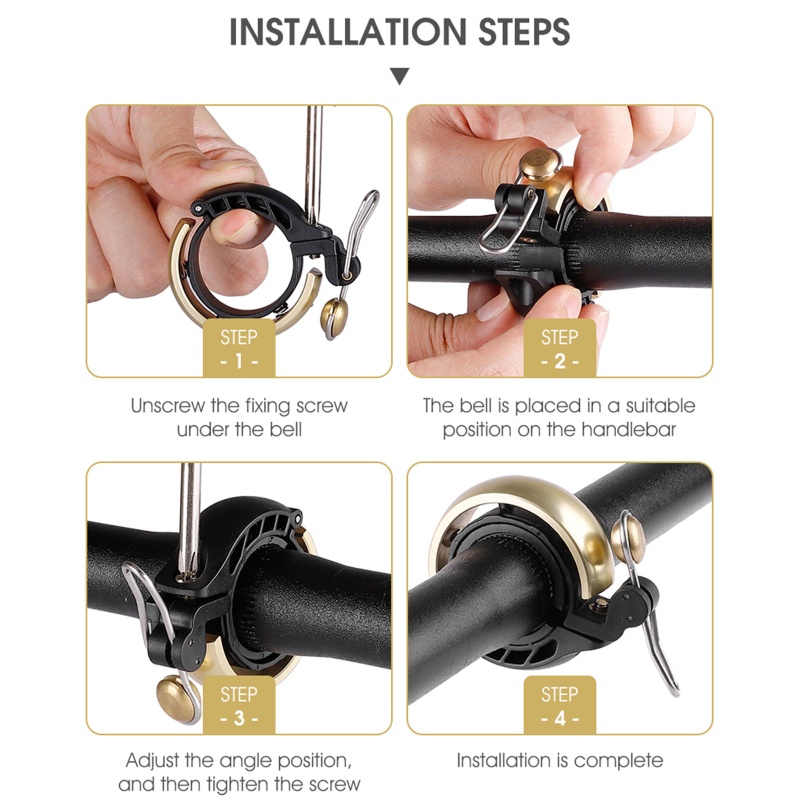 INSTALLATION STEPS

STEP
- 1 -

Unscrew the fixing screw under the bell

STEP
- 2 -

The bell is placed in a suitable position on the handlebar

STEP
- 3 -

Adjust the angle position, and then tighten the screw

STEP
- 4 -

Installation is complete