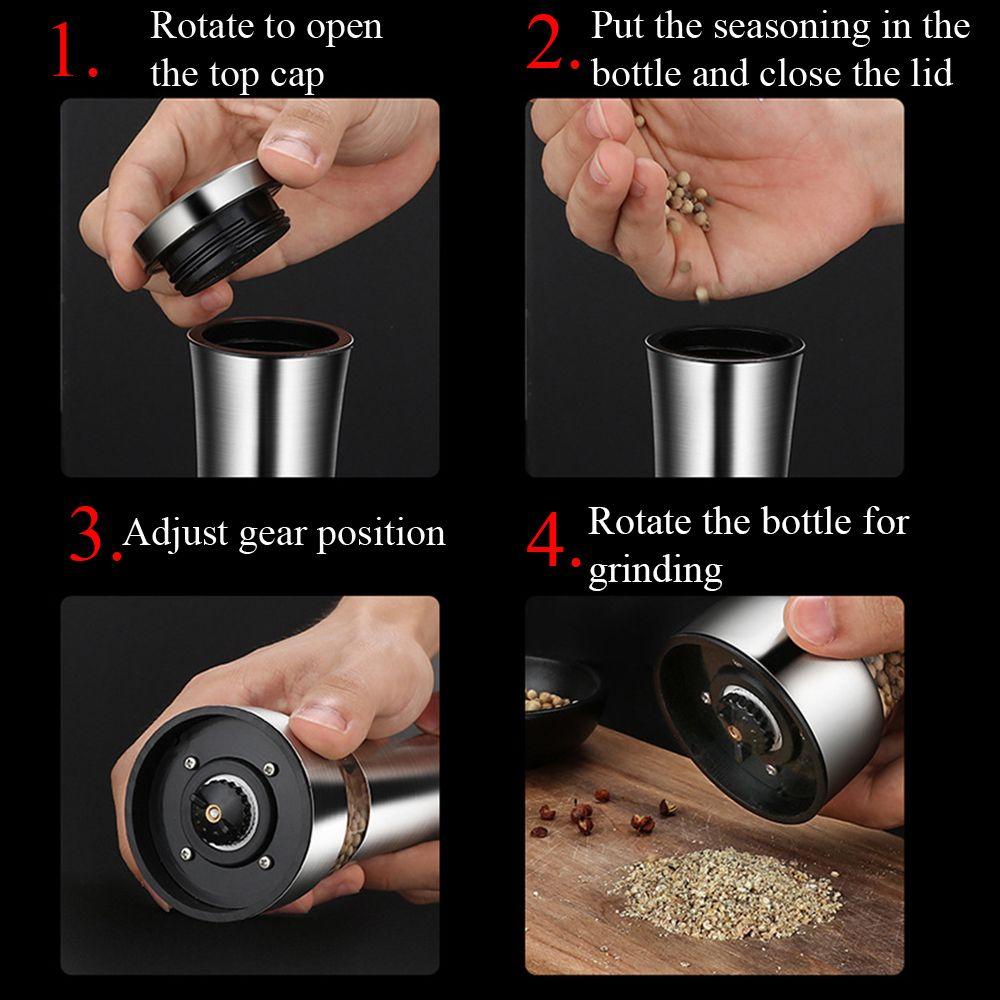 1. Rotate to open the top cap

2. Put the seasoning in the bottle and close the lid

3. Adjust gear position

4. Rotate the bottle for grinding