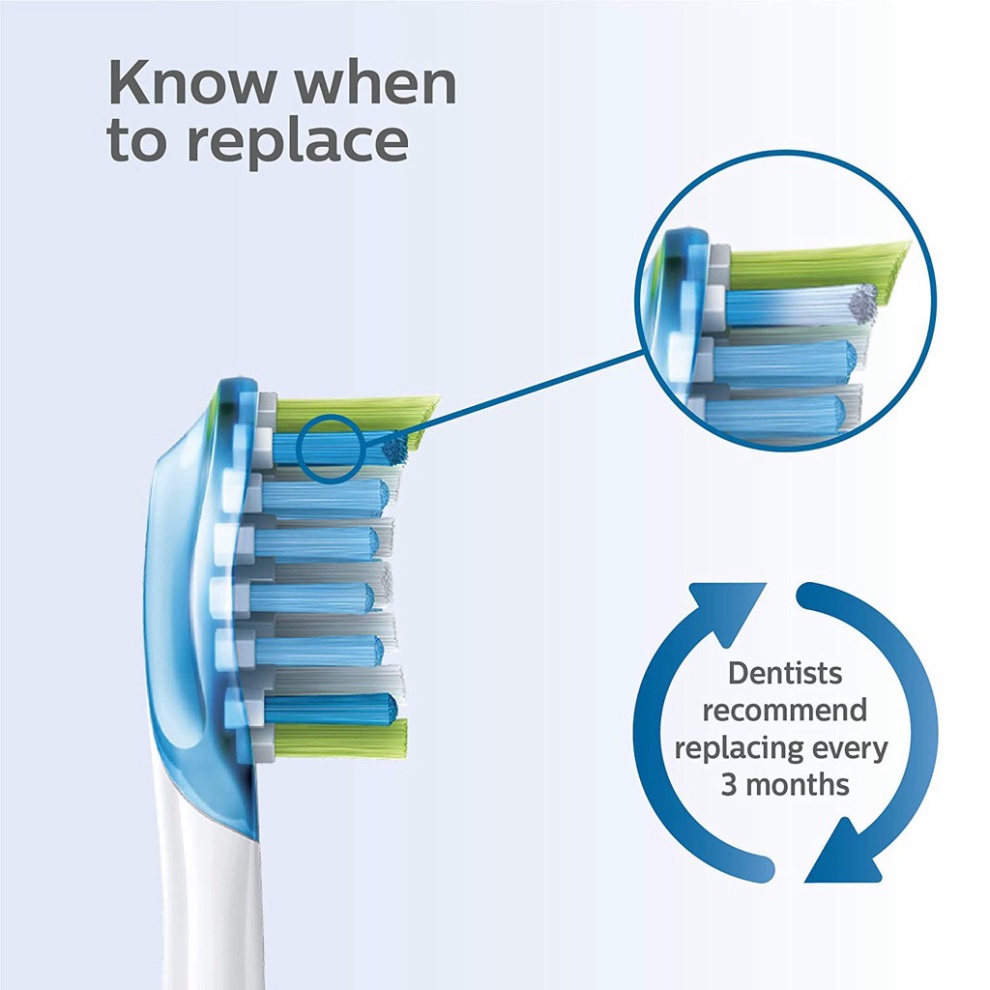 Know when to replace

Dentists recommend replacing every 3 months