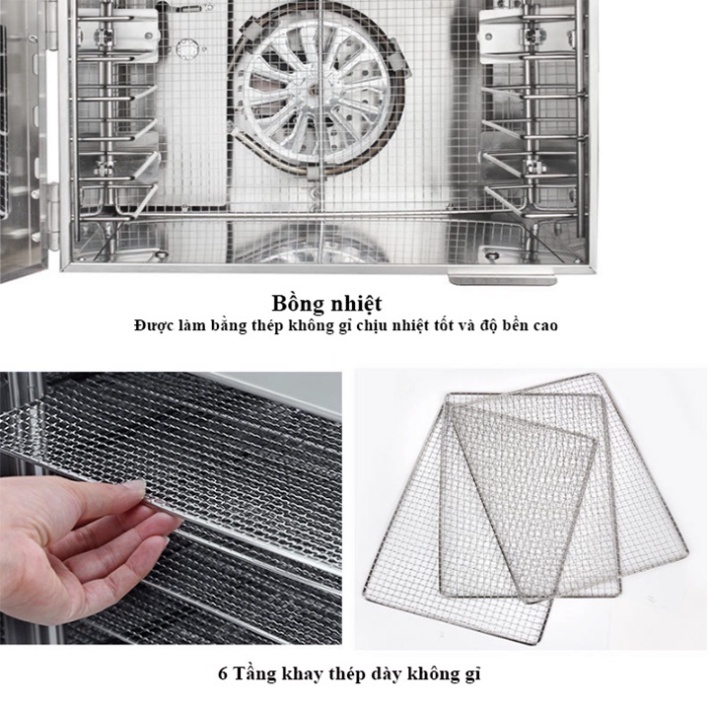 Bồng nhiệt
Được làm bằng thép không gỉ chịu nhiệt tốt và độ bền cao

6 Tầng khay thép dày không gỉ