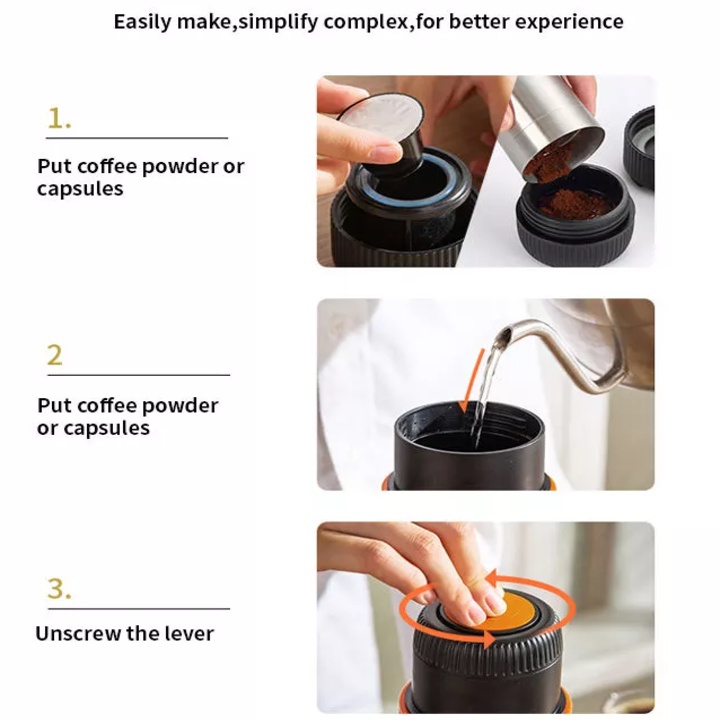 Easily make,simplify complex,for better experience

1.

Put coffee powder or capsules

2

Put coffee powder or capsules

3.

Unscrew the lever