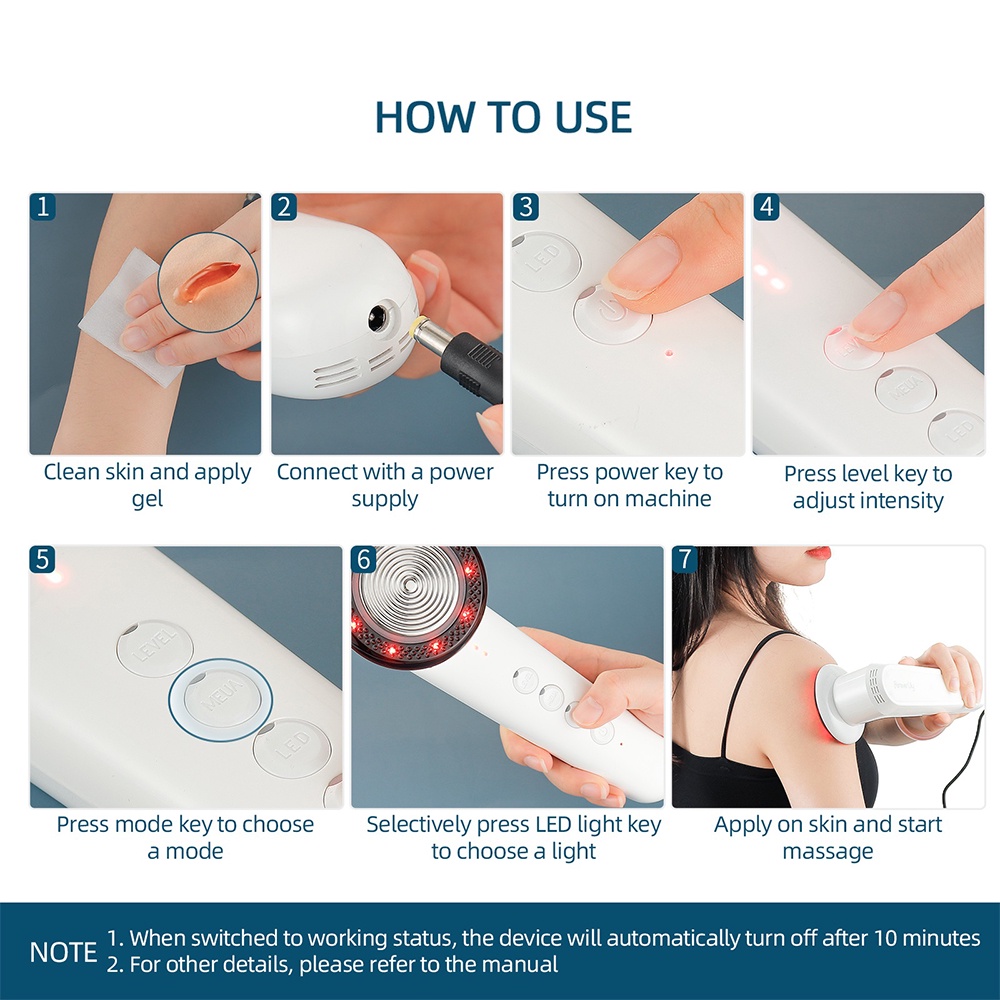 HOW TO USE

1

Clean skin and apply gel

2

Connect with a power supply

3

Press power key to turn on machine

4

Press level key to adjust intensity

5

Press mode key to choose a mode

6

Selectively press LED light key to choose a light

7

Apply on skin and start massage

NOTE

1. When switched to working status, the device will automatically turn off after 10 minutes
2. For other details, please refer to the manual