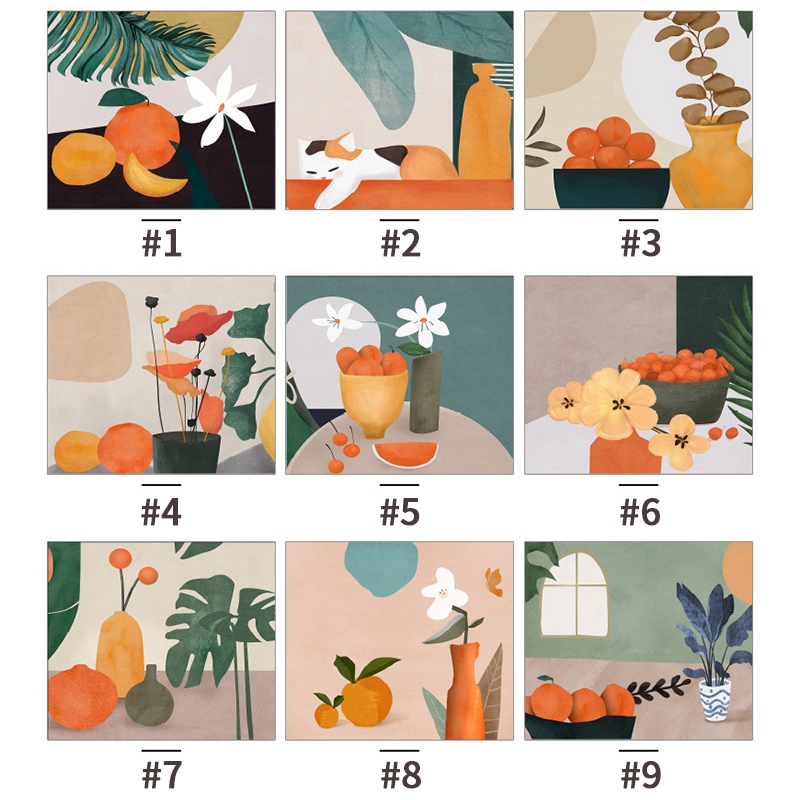 #1

#2

#3

#4

#5

#6

#7

#8

#9