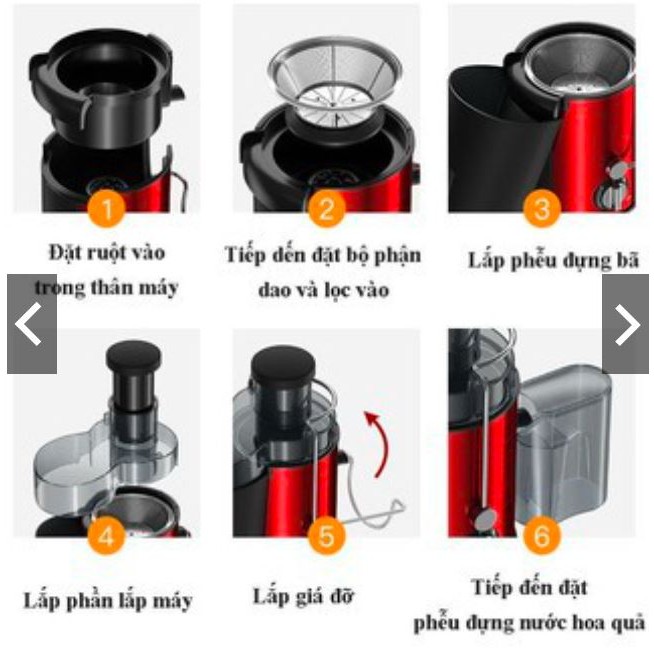 1

Đặt ruột vào trong thân máy

2

Tiếp đến đặt bộ phận dao và lọc vào

3

Lắp phễu đựng bã

4

Lắp phần lắp máy

5

Lắp giá đỡ

6

Tiếp đến đặt phễu đựng nước hoa quả