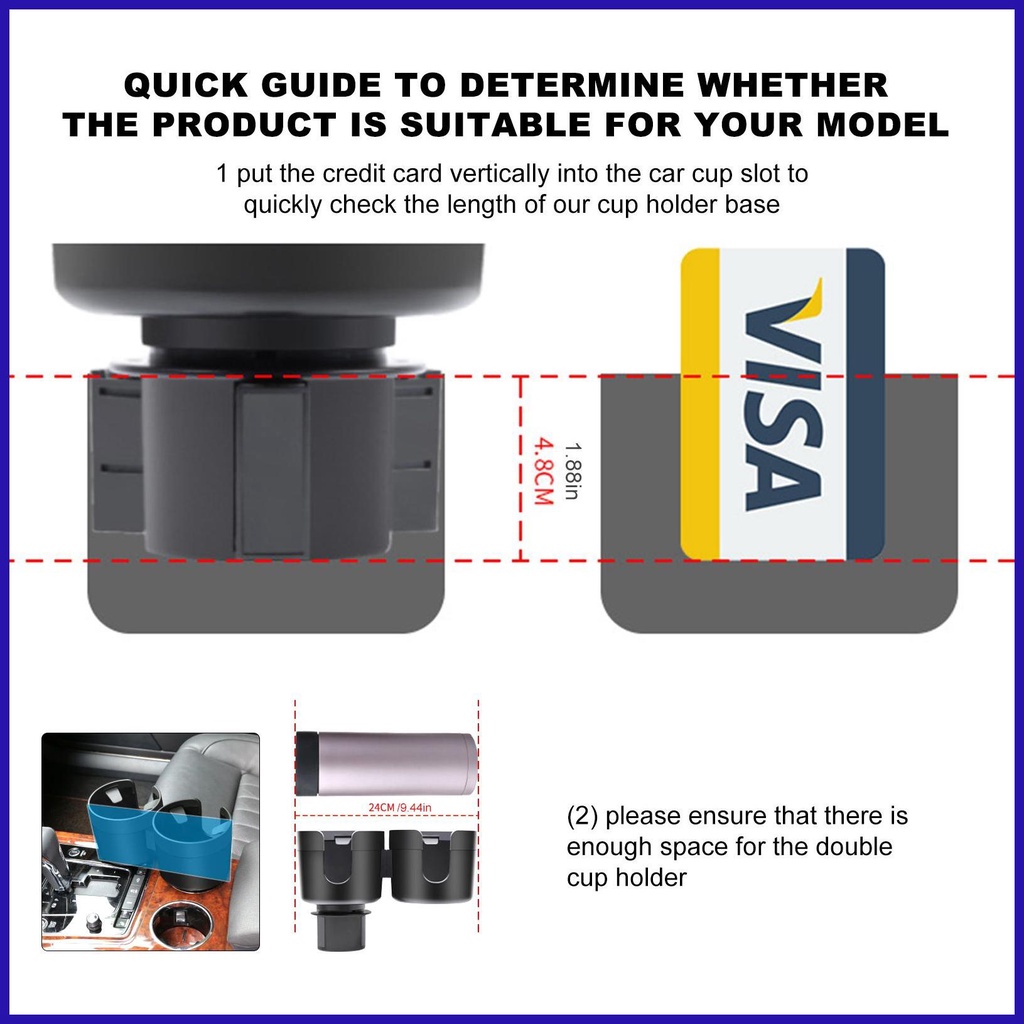 QUICK GUIDE TO DETERMINE WHETHER THE PRODUCT IS SUITABLE FOR YOUR MODEL

1 put the credit card vertically into the car cup slot to quickly check the length of our cup holder base

4.8CM
1.88in

VISA

24CM /9.44in

(2) please ensure that there is enough space for the double cup holder