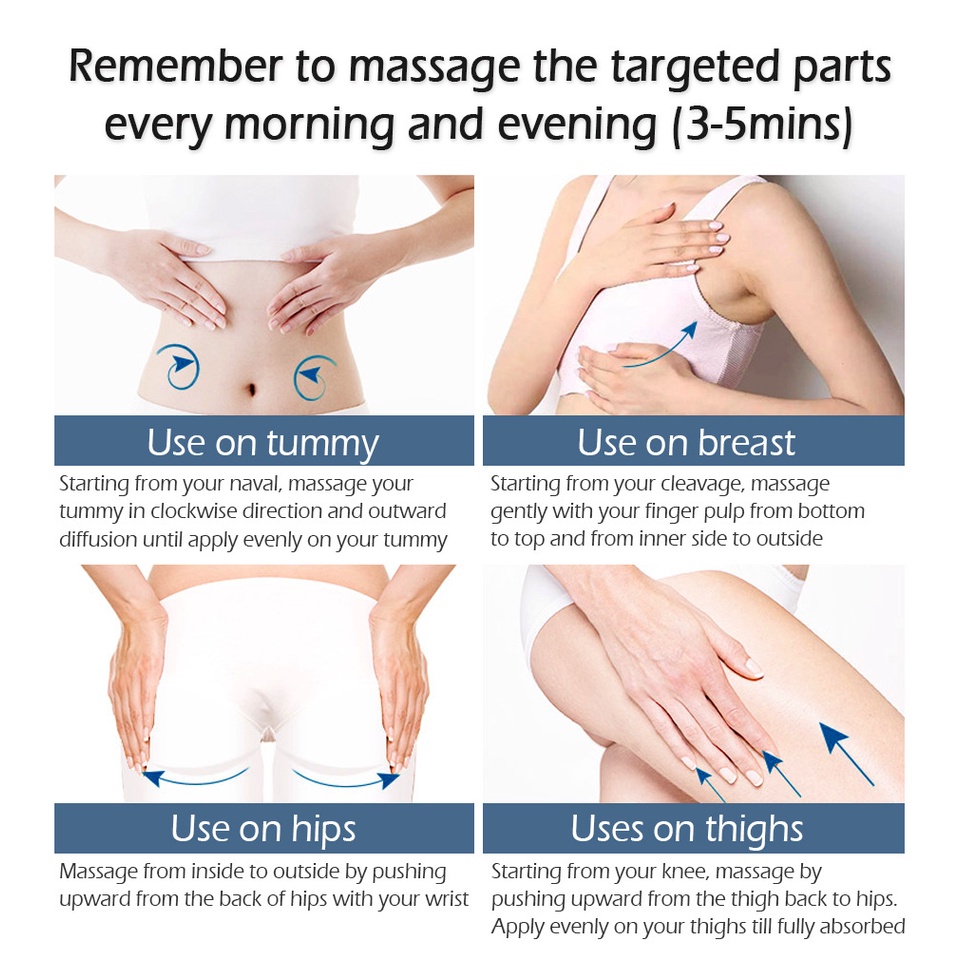 Remember to massage the targeted parts every morning and evening (3-5mins)

Use on tummy

Starting from your naval, massage your tummy in clockwise direction and outward diffusion until apply evenly on your tummy

Use on breast

Starting from your cleavage, massage gently with your finger pulp from bottom to top and from inner side to outside

Use on hips

Massage from inside to outside by pushing upward from the back of hips with your wrist

Uses on thighs

Starting from your knee, massage by pushing upward from the thigh back to hips. Apply evenly on your thighs till fully absorbed