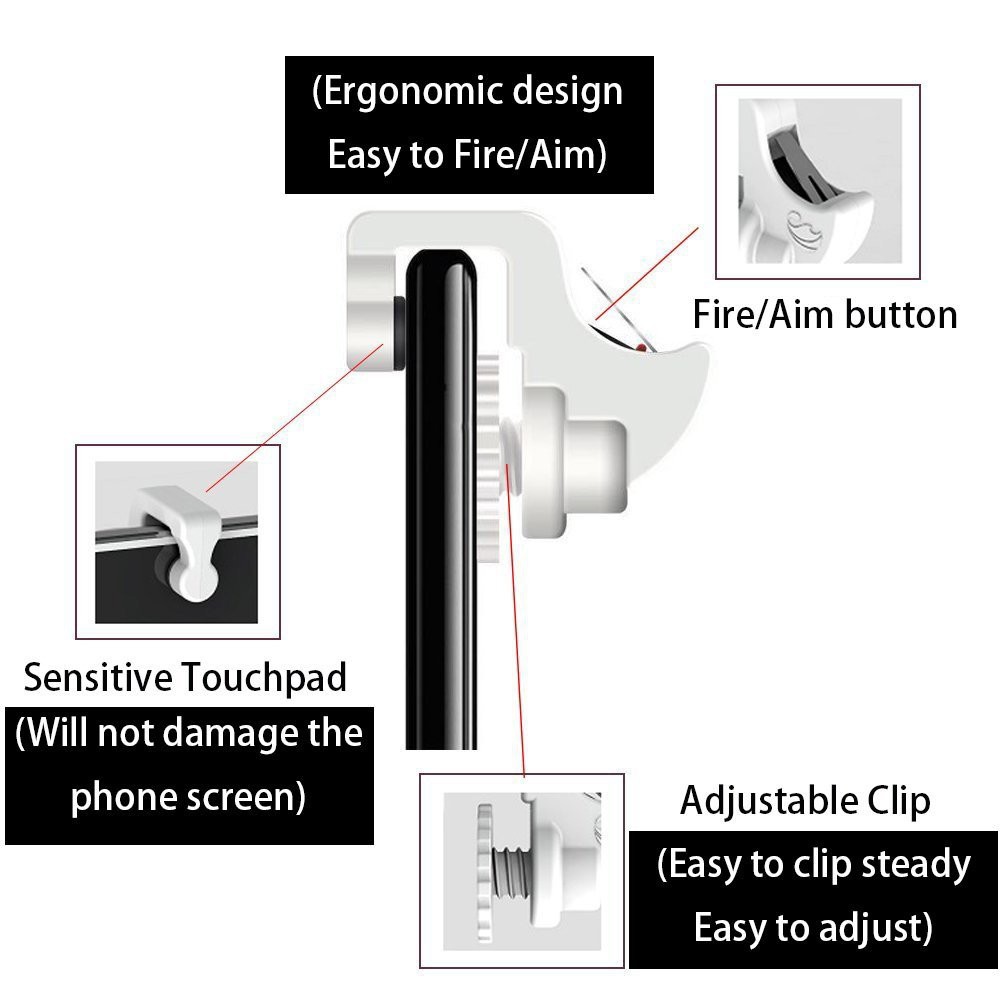 (Ergonomic design
Easy to Fire/Aim)

Fire/Aim button

Sensitive Touchpad
(Will not damage the phone screen)

Adjustable Clip
(Easy to clip steady
Easy to adjust)