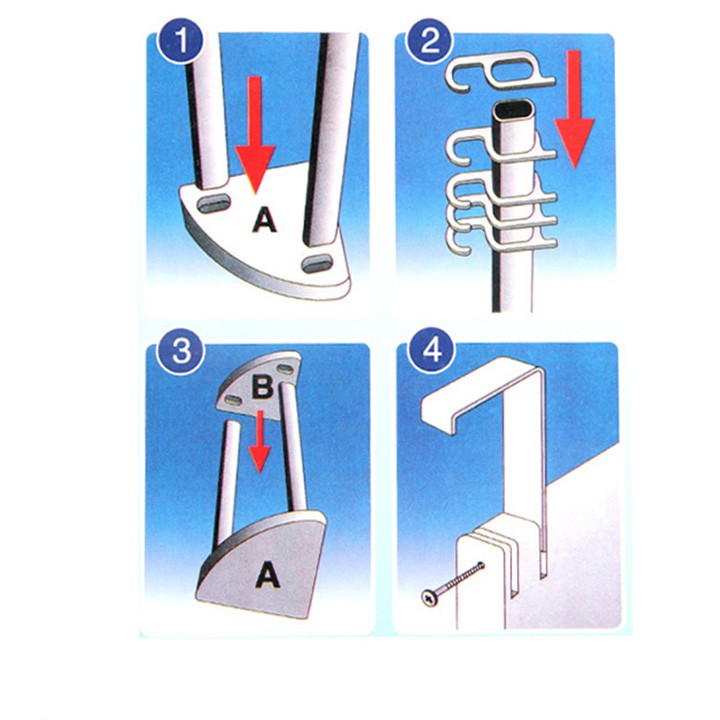 1
A
2
3
B
A
4