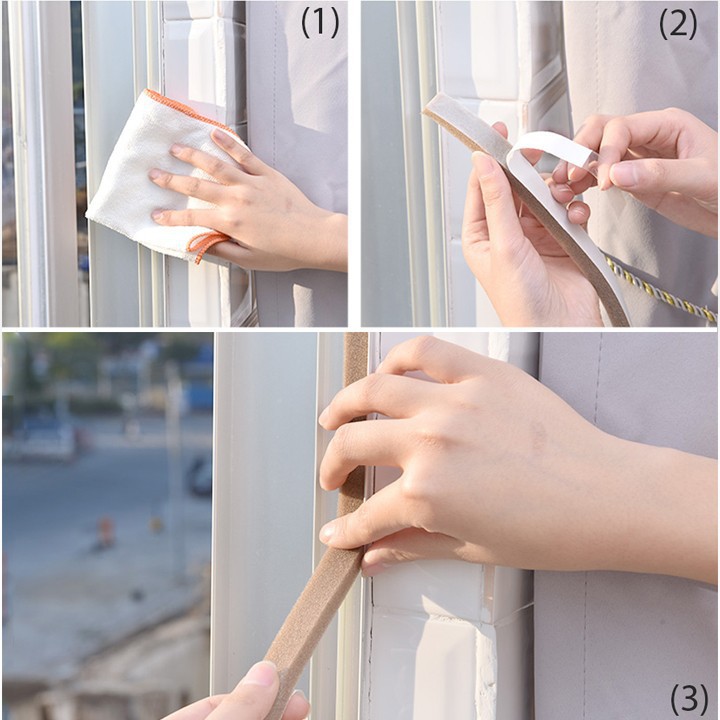 (1)

(2)

(3)