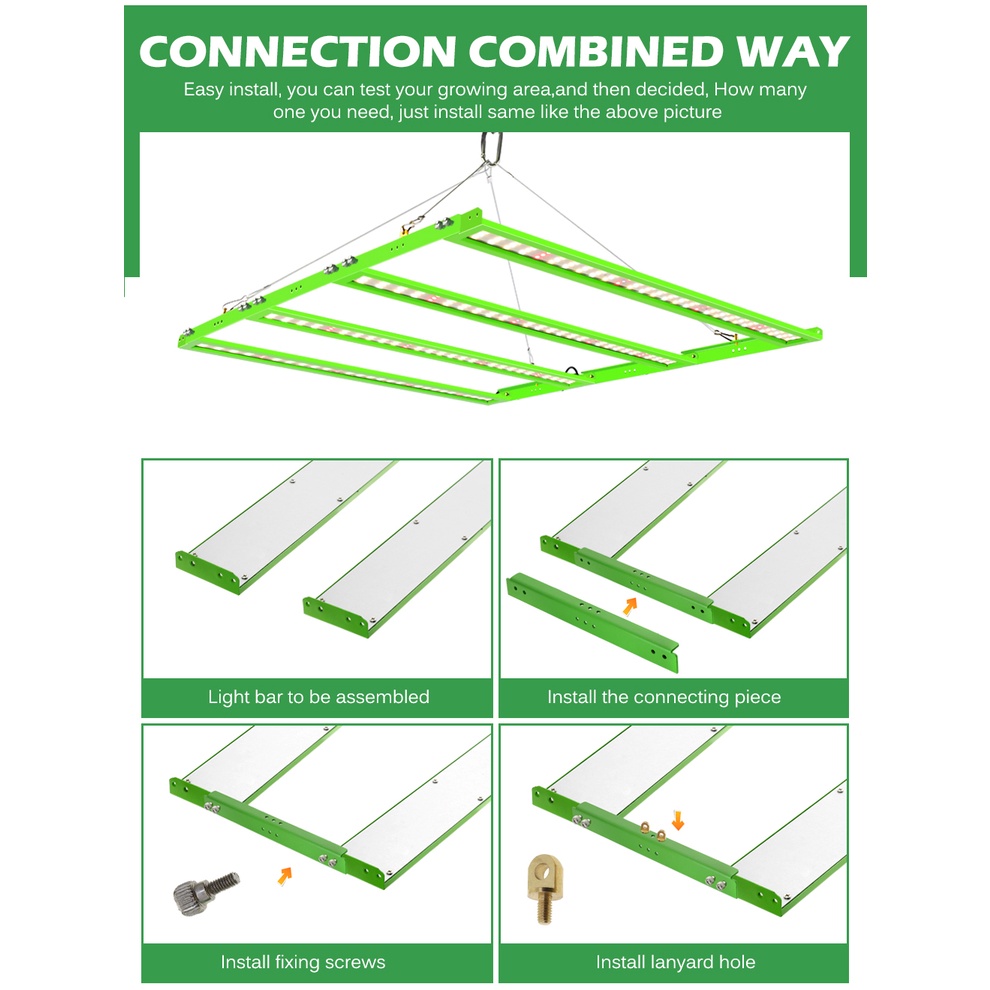 CONNECTION COMBINED WAY

Easy install, you can test your growing area,and then decided, How many one you need, just install same like the above picture

Light bar to be assembled

Install the connecting piece

Install fixing screws

Install lanyard hole