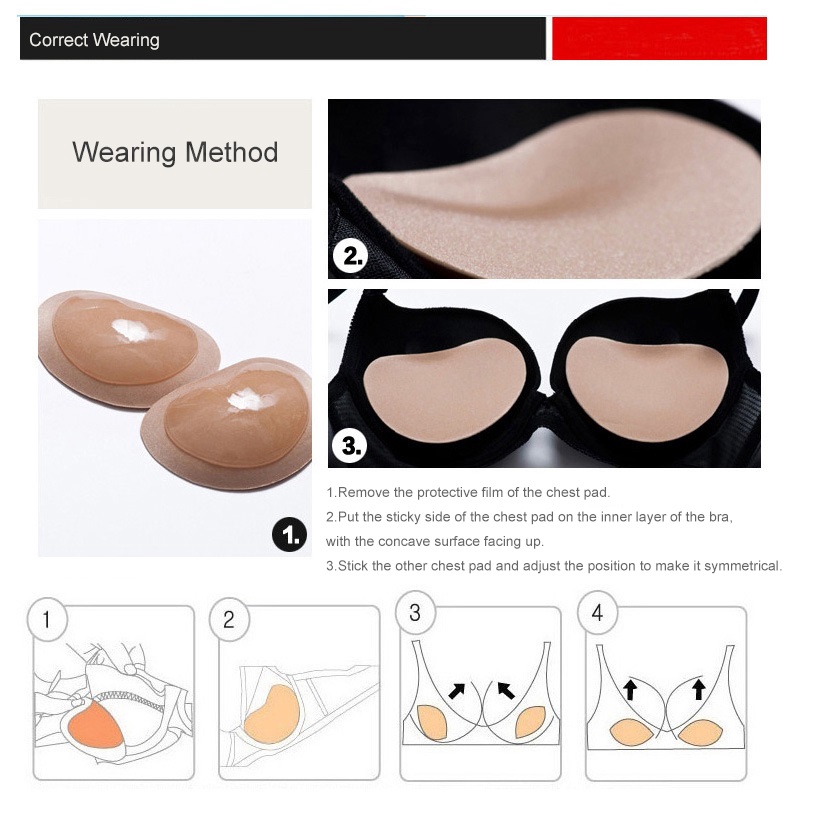 Correct Wearing

Wearing Method

2.

3.

1.

1.Remove the protective film of the chest pad.
2.Put the sticky side of the chest pad on the inner layer of the bra, with the concave surface facing up.
3.Stick the other chest pad and adjust the position to make it symmetrical.

1

2

3

4