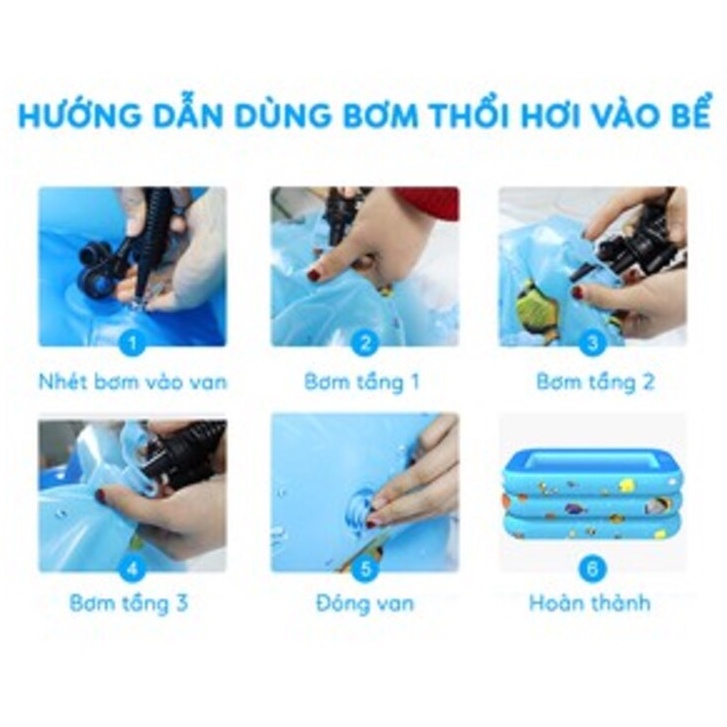 HƯỚNG DẪN DÙNG BƠM THỔI HƠI VÀO BỂ

1
Nhét bơm vào van

2
Bơm tầng 1

3
Bơm tầng 2

4
Bơm tầng 3

5
Đóng van

6
Hoàn thành