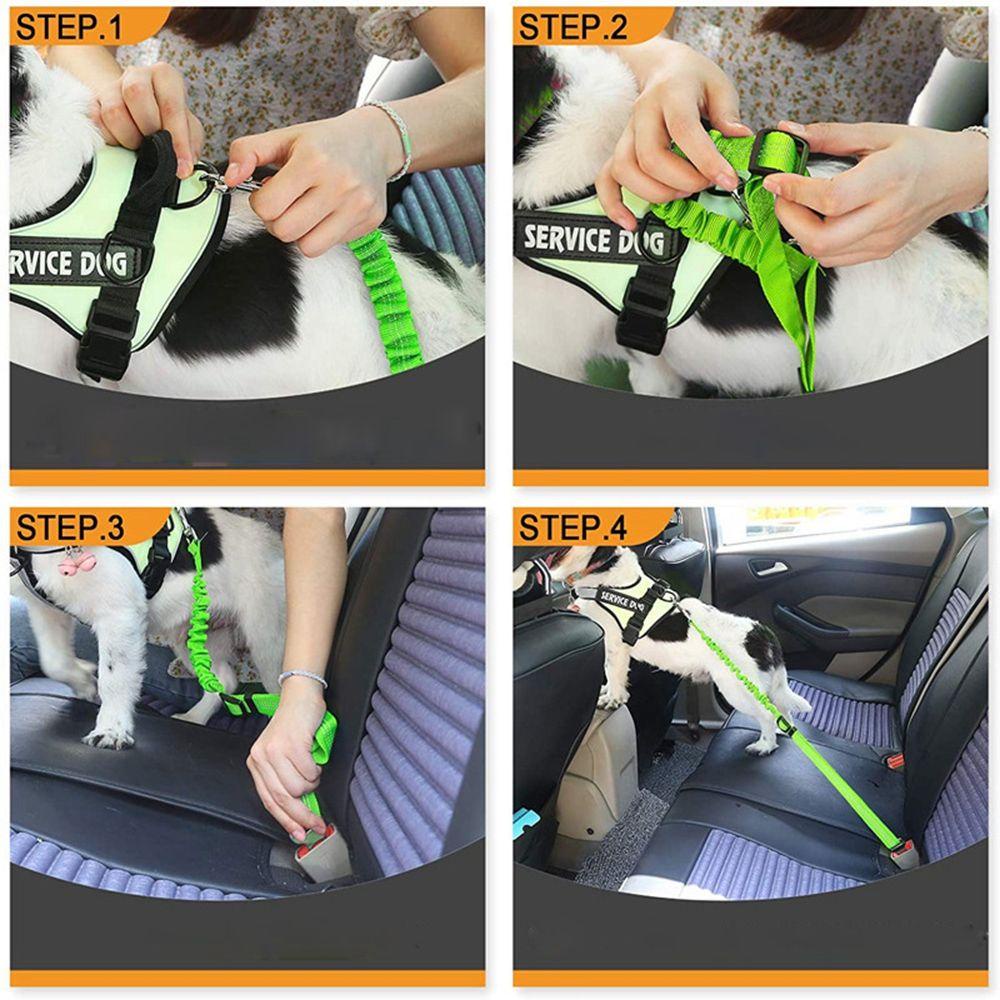 STEP.1

RVICE DOG

STEP.2

SERVICE DOG

STEP.3

STEP.4

SERVICE DOG