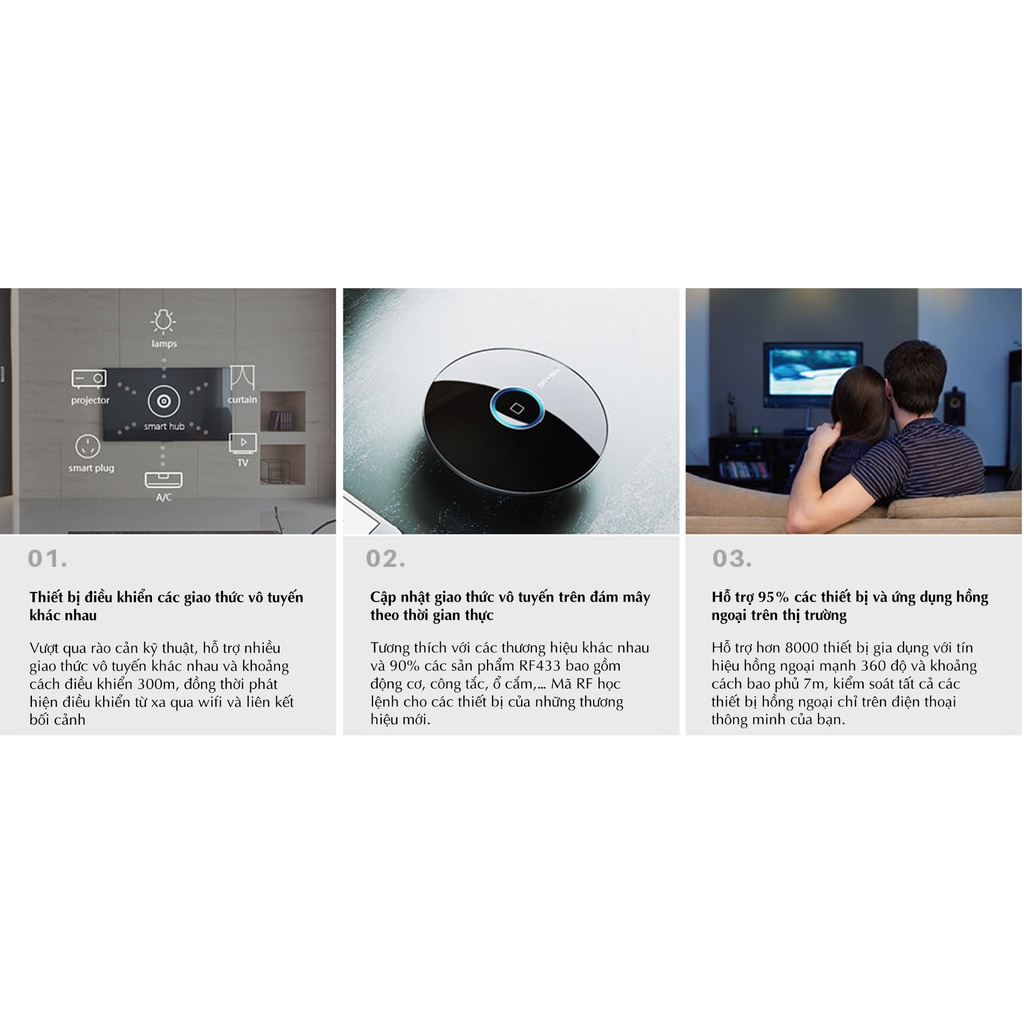 lamps

projector

curtain

smart hub

smart plug

TV

A/C

01.

Thiết bị điều khiển các giao thức vô tuyến khác nhau

Vượt qua rào cản kỹ thuật, hỗ trợ nhiều giao thức vô tuyến khác nhau và khoảng cách điều khiển 300m, đồng thời phát hiện điều khiển từ xa qua wifi và liên kết bối cảnh

02.

Cập nhật giao thức vô tuyến trên đám mây theo thời gian thực

Tương thích với các thương hiệu khác nhau và 90% các sản phẩm RF433 bao gồm động cơ, công tắc, ổ cắm,... Mã RF học lệnh cho các thiết bị của những thương hiệu mới.

03.

Hỗ trợ 95% các thiết bị và ứng dụng hồng ngoại trên thị trường

Hỗ trợ hơn 8000 thiết bị gia dụng với tín hiệu hồng ngoại mạnh 360 độ và khoảng cách bao phủ 7m, kiểm soát tất cả các thiết bị hồng ngoại chỉ trên điện thoại thông minh của bạn.