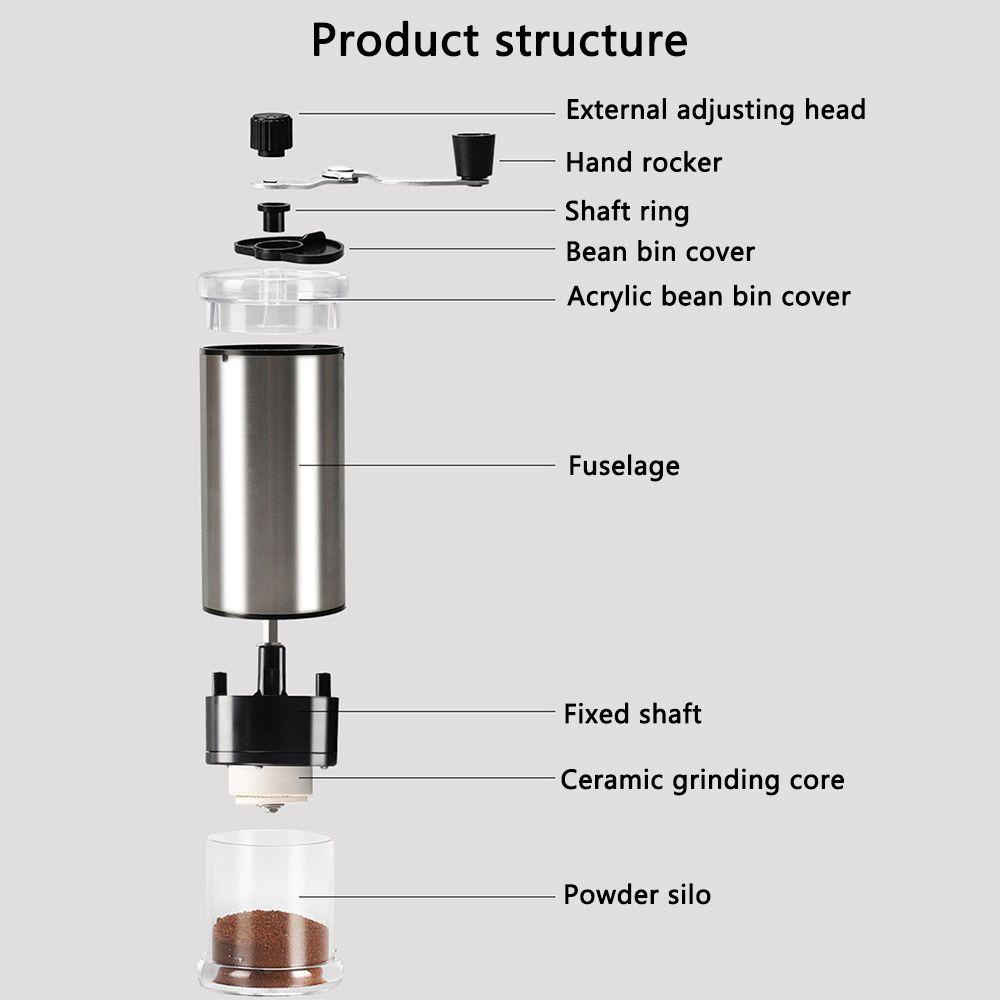 Product structure

External adjusting head

Hand rocker

Shaft ring

Bean bin cover

Acrylic bean bin cover

Fuselage

Fixed shaft

Ceramic grinding core

Powder silo